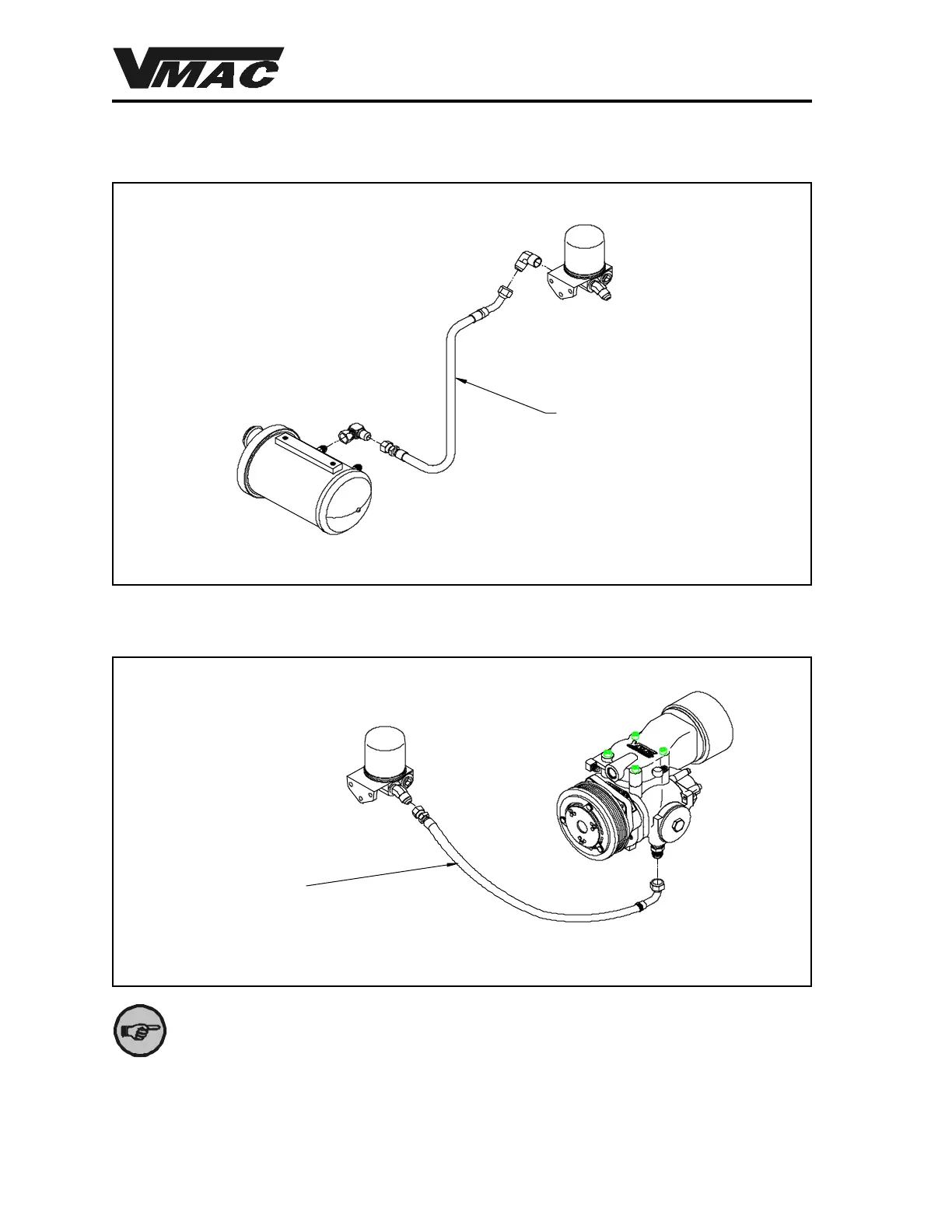 VMAC