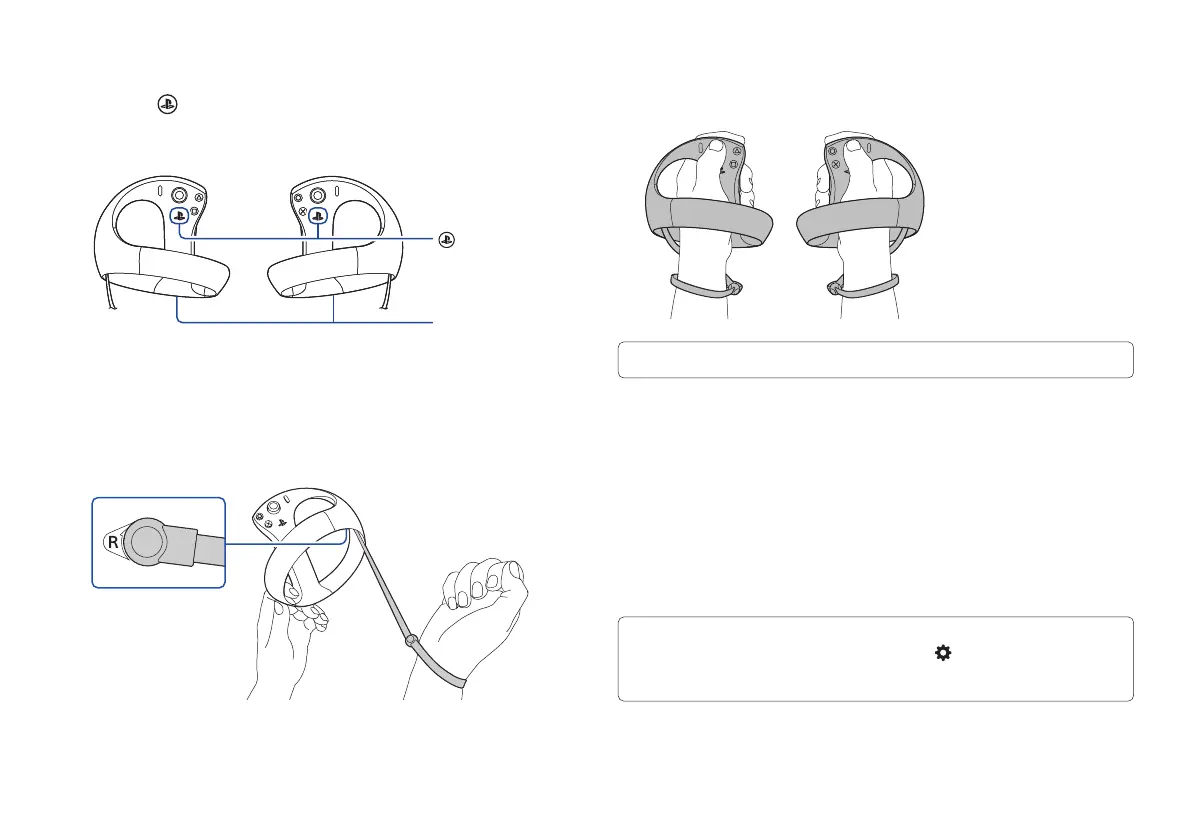 R