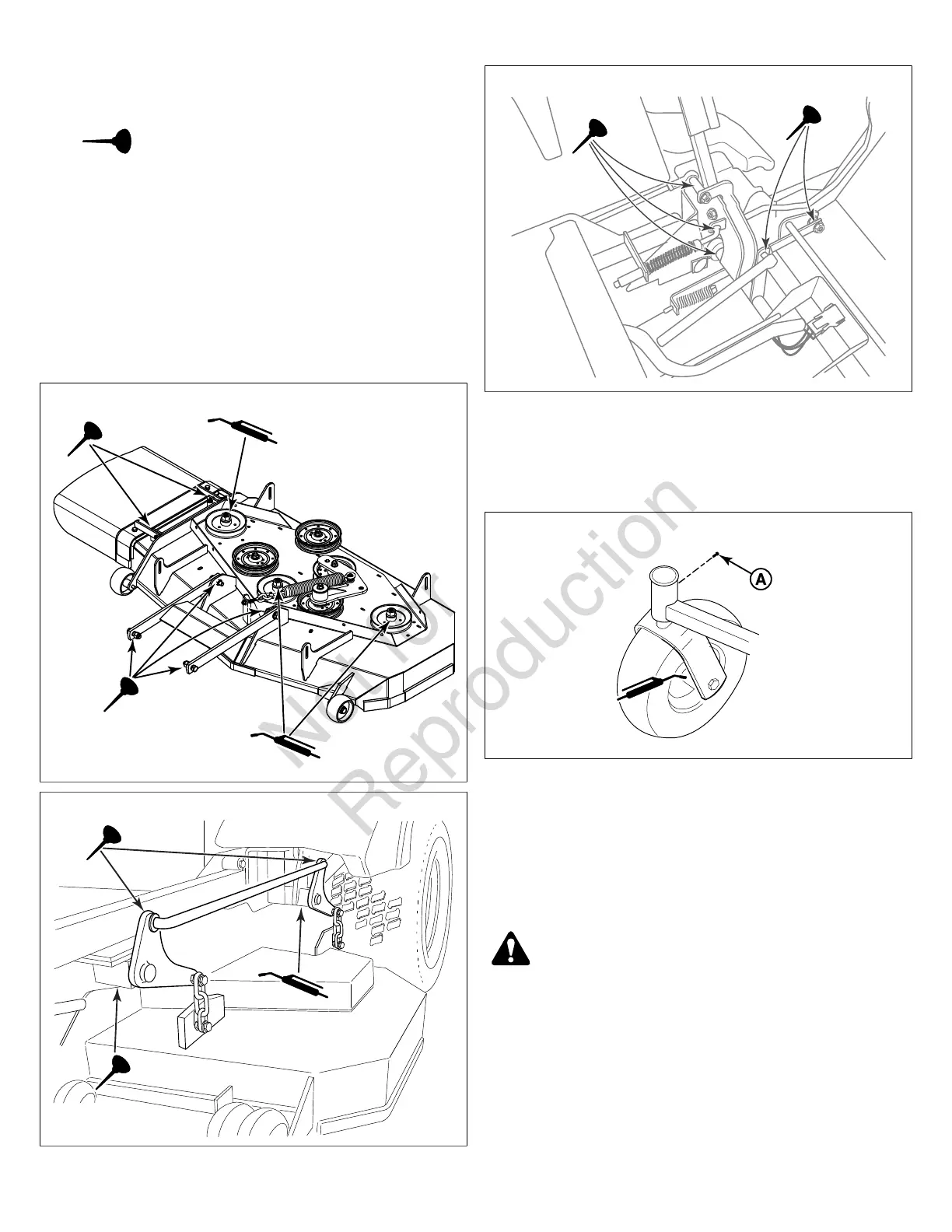 A

Not for Reproduction