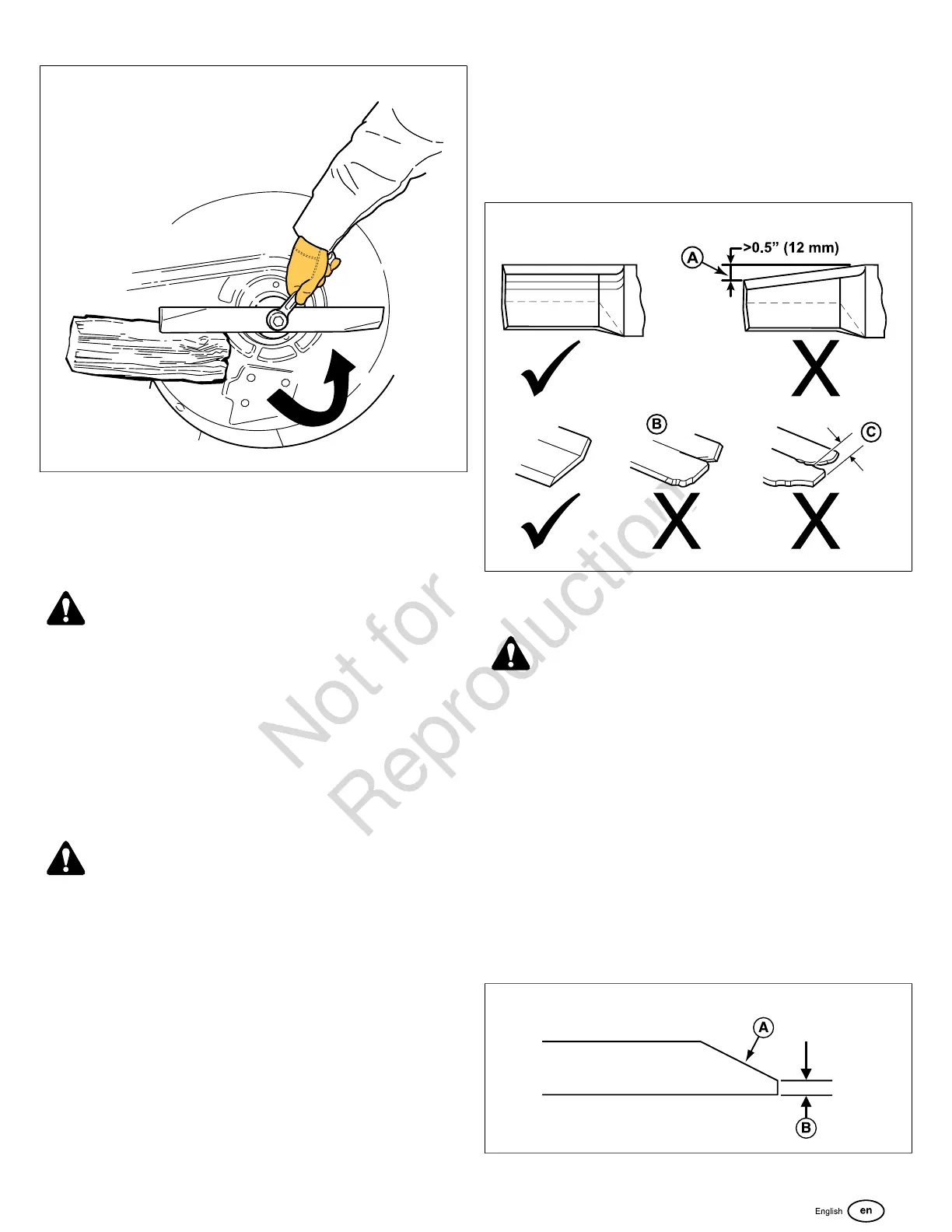 A
>0.5" (12 mm)

B

C

Not for Reproduction

A

B

English en