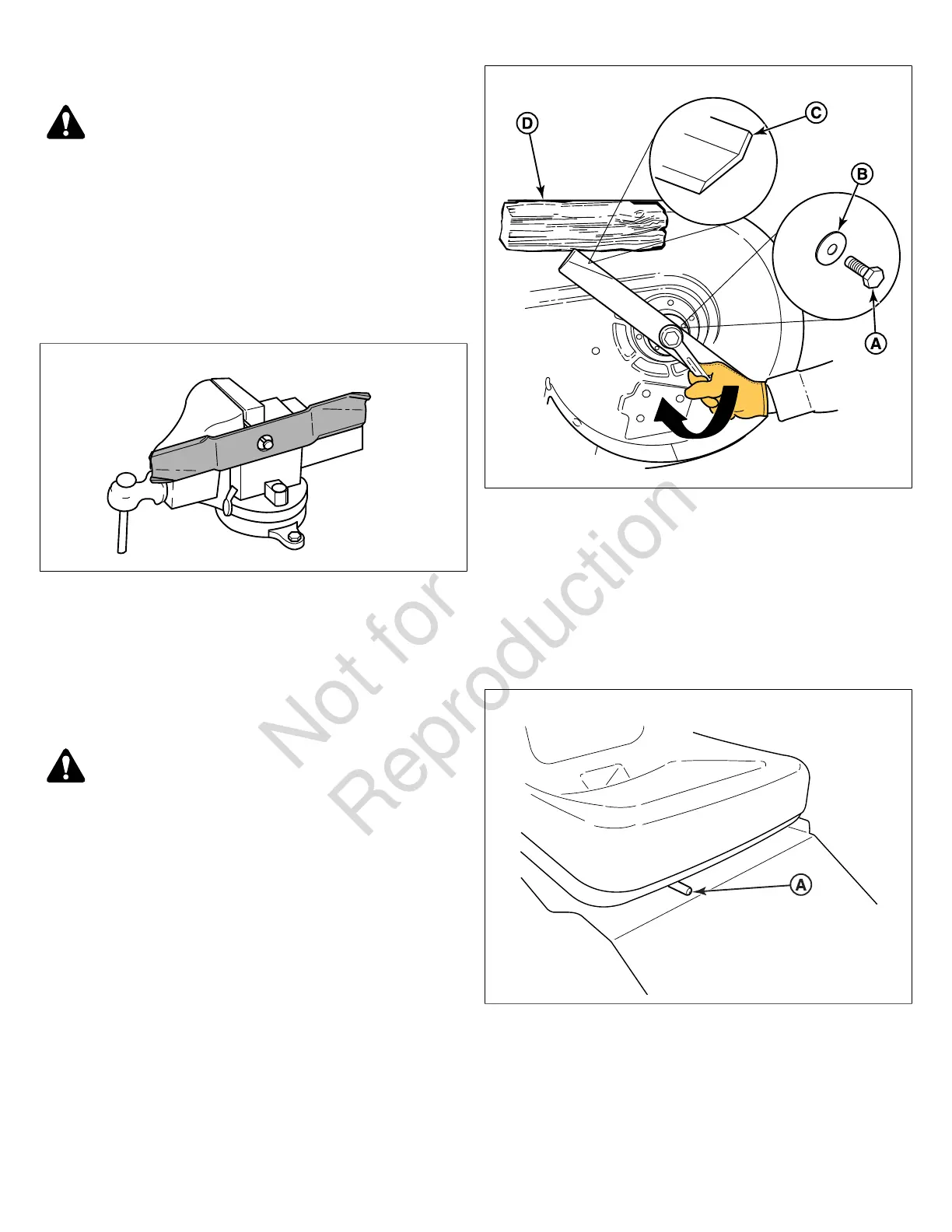 D

C

B

A

A

Not for Reproduction