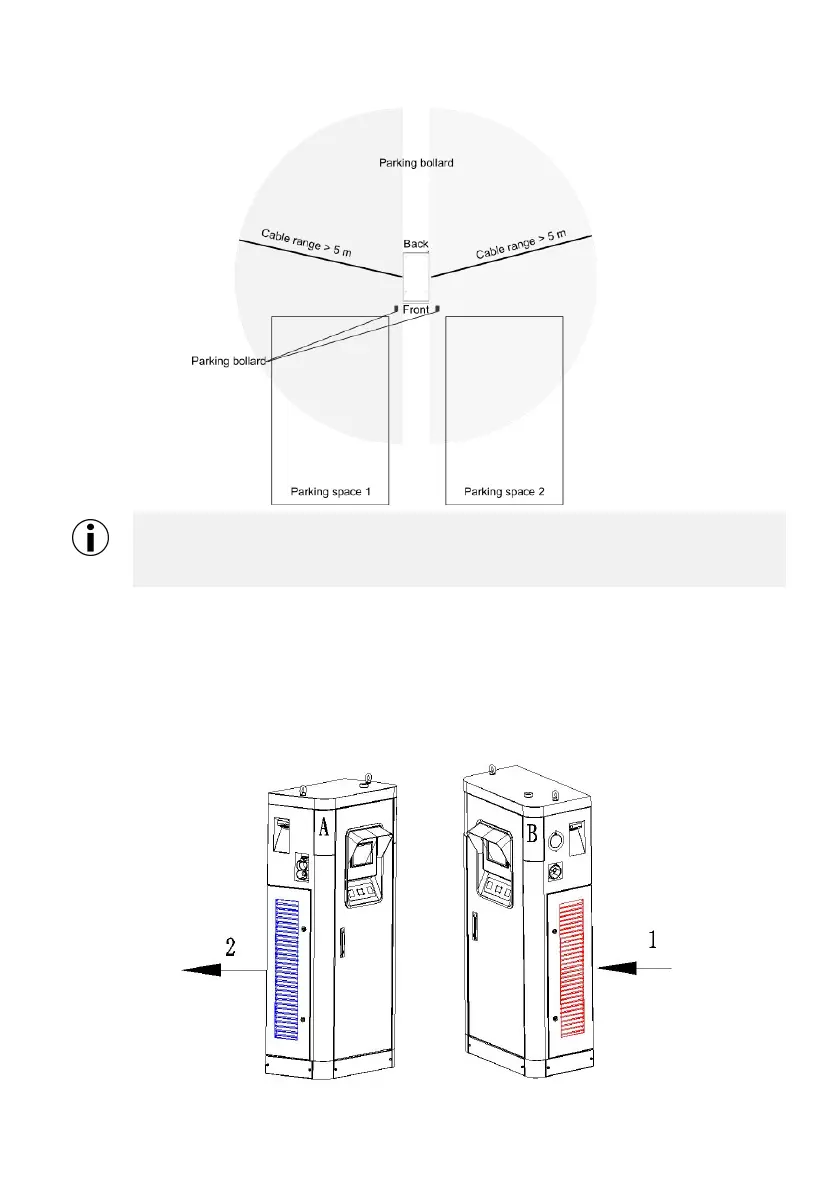 Parking bollard

Cable range > 5 m

Back

Cable range > 5 m

Front

Parking bollard

Parking space 1

Parking space 2

A

B

2

1