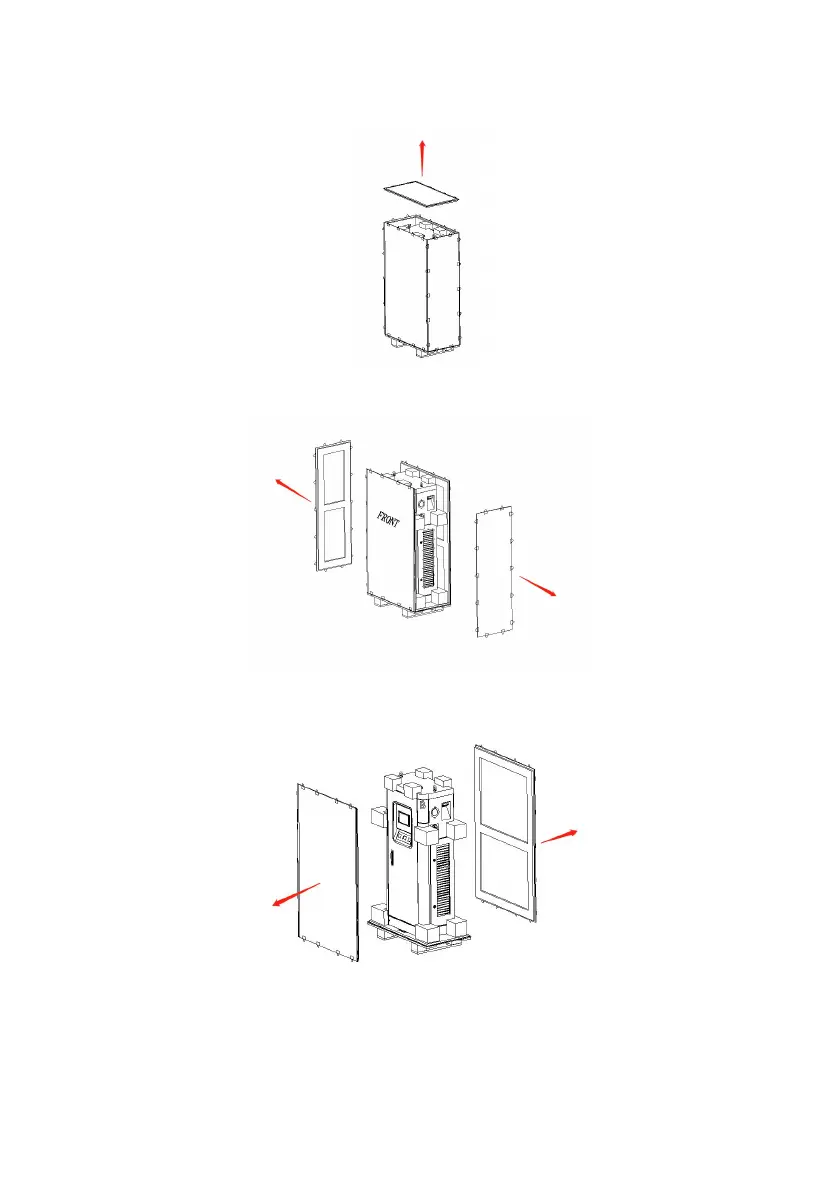 FRONT