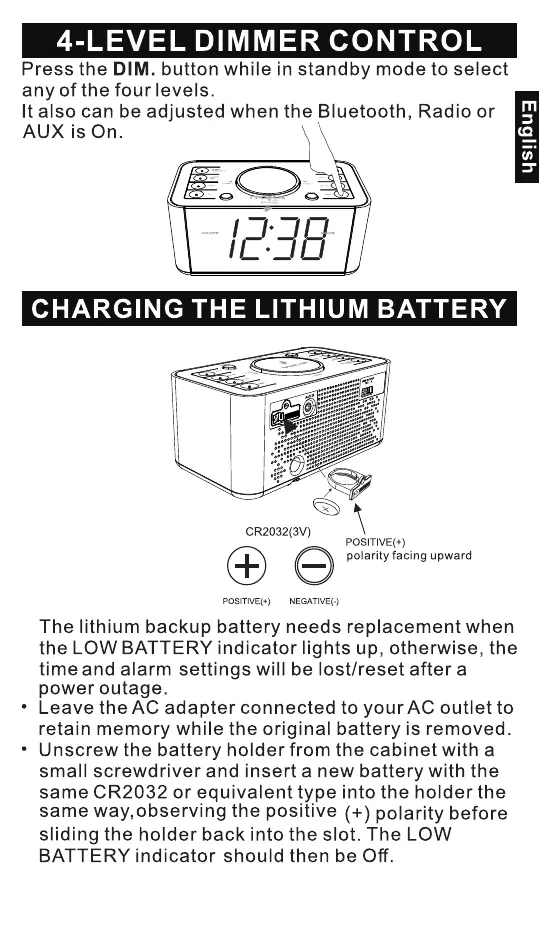 4-LEVEL DIMMER CONTROL

Press the DIM. button while in standby mode to select any of the four levels.
It also can be adjusted when the Bluetooth, Radio or AUX is On.

English

12:38

CHARGING THE LITHIUM BATTERY

CR2032(3V)

POSITIVE(+) polarity facing upward

POSITIVE(+) NEGATIVE(-)

The lithium backup battery needs replacement when the LOW BATTERY indicator lights up, otherwise, the time and alarm settings will be lost/reset after a power outage.

• Leave the AC adapter connected to your AC outlet to retain memory while the original battery is removed.

• Unscrew the battery holder from the cabinet with a small screwdriver and insert a new battery with the same CR2032 or equivalent type into the holder the same way,observing the positive (+) polarity before sliding the holder back into the slot. The LOW BATTERY indicator should then be Off.