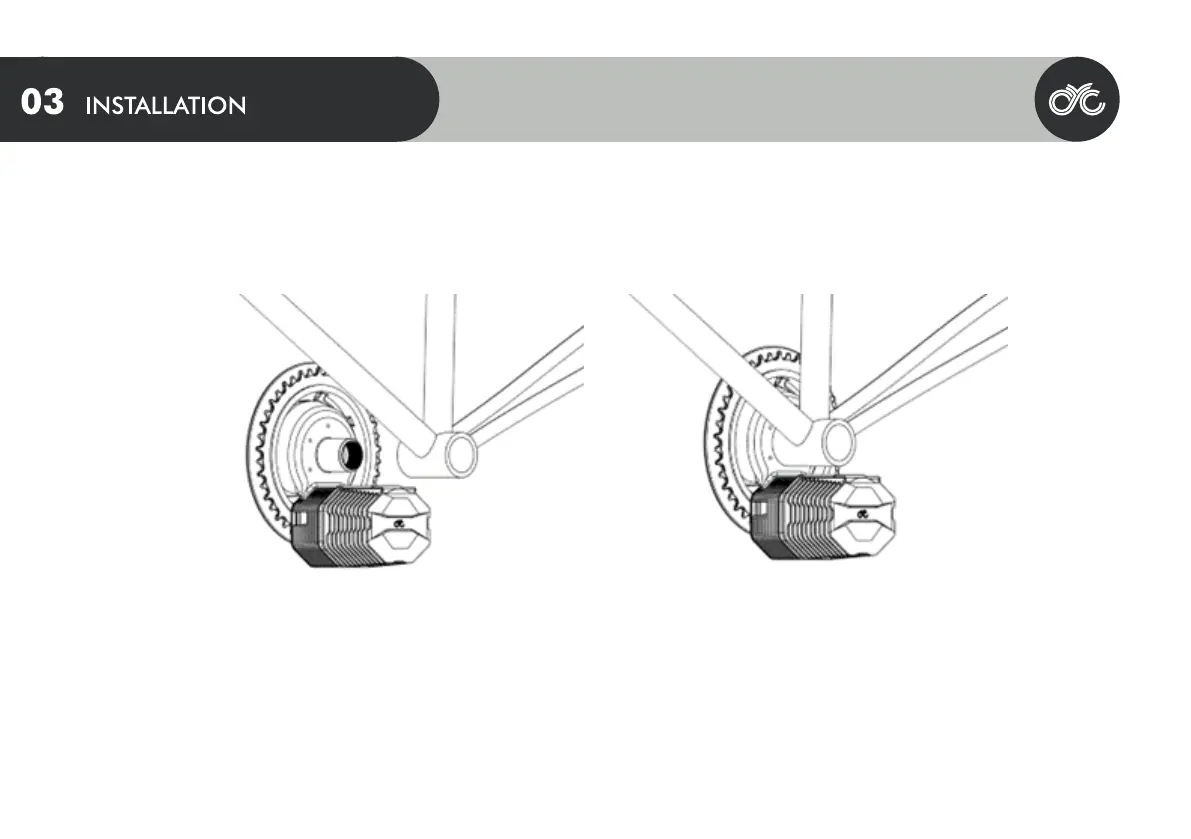 03 INSTALLATION