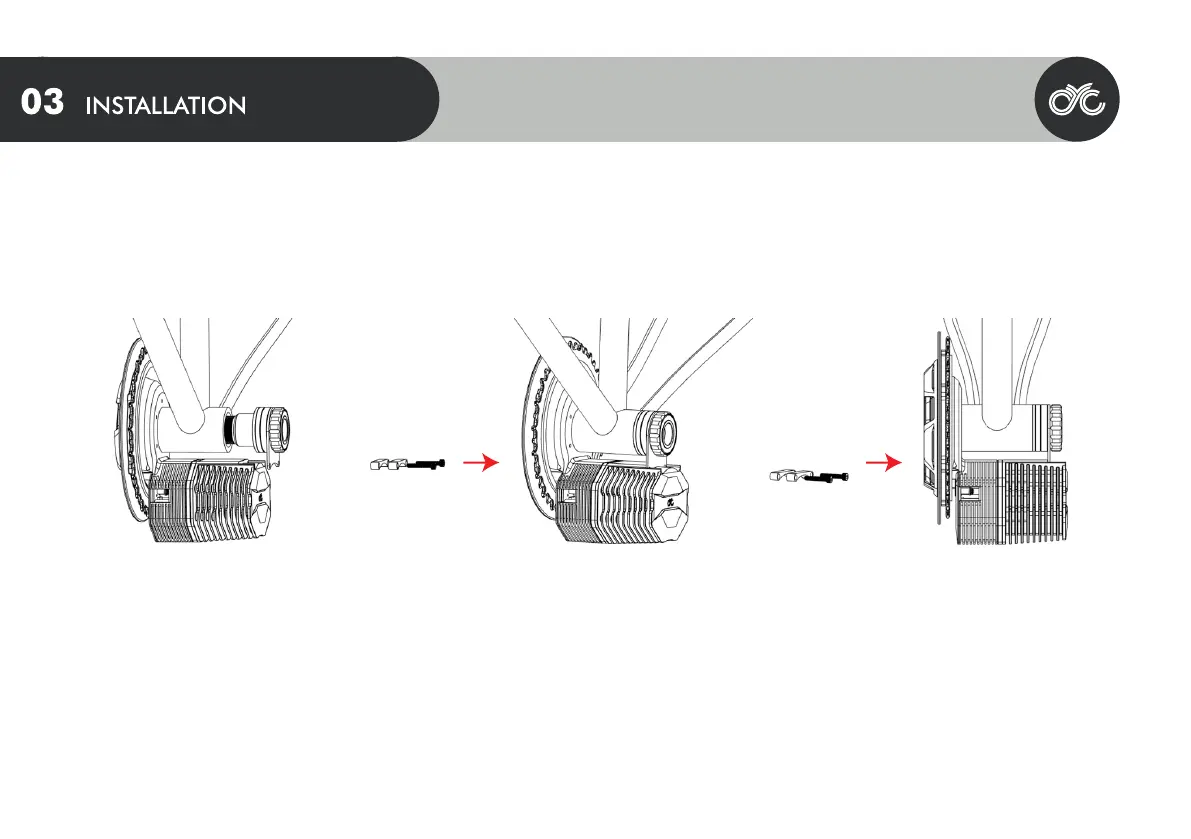 03 INSTALLATION