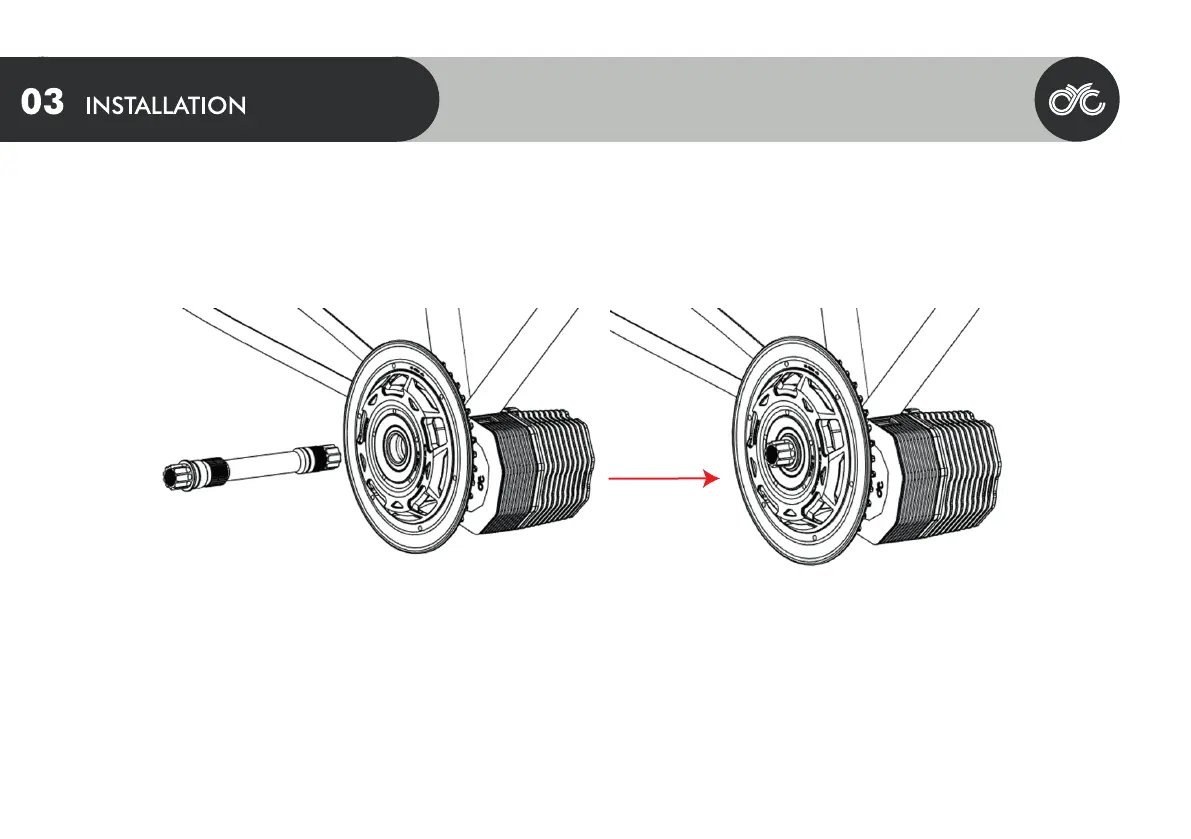 03 INSTALLATION