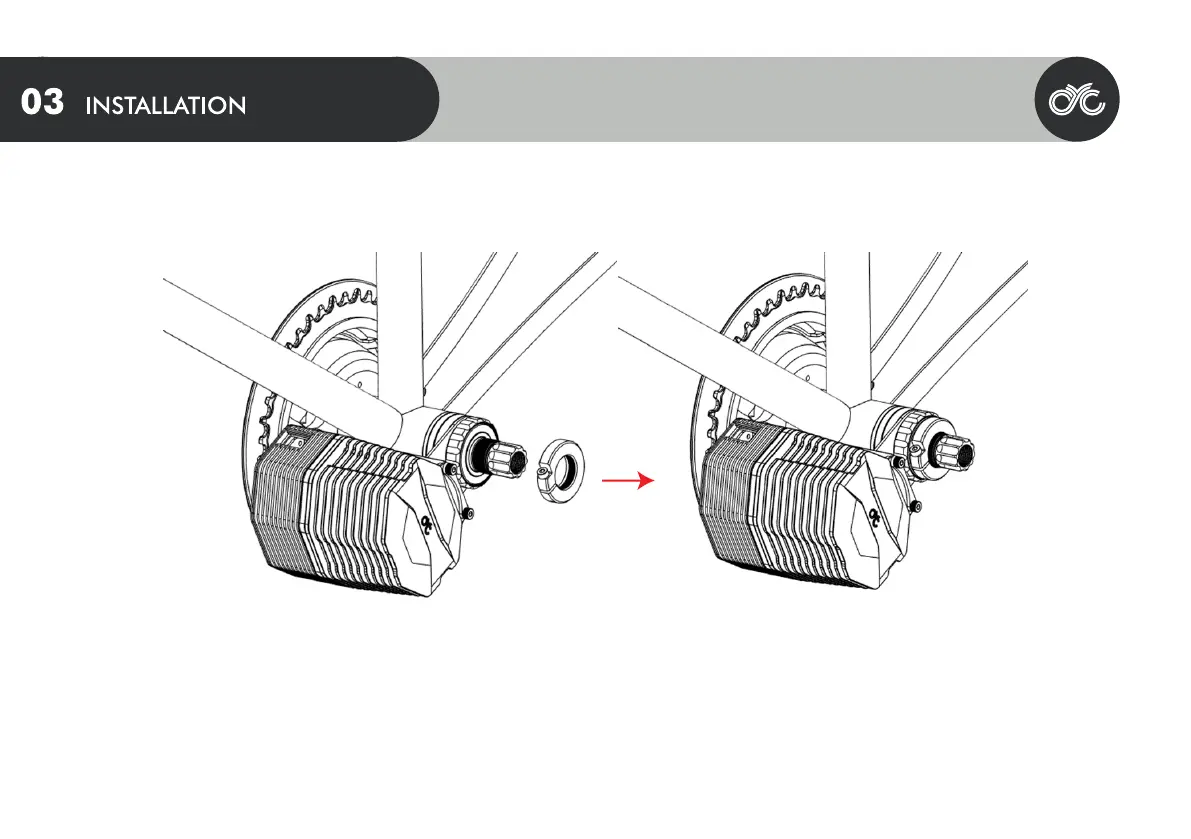 03 INSTALLATION