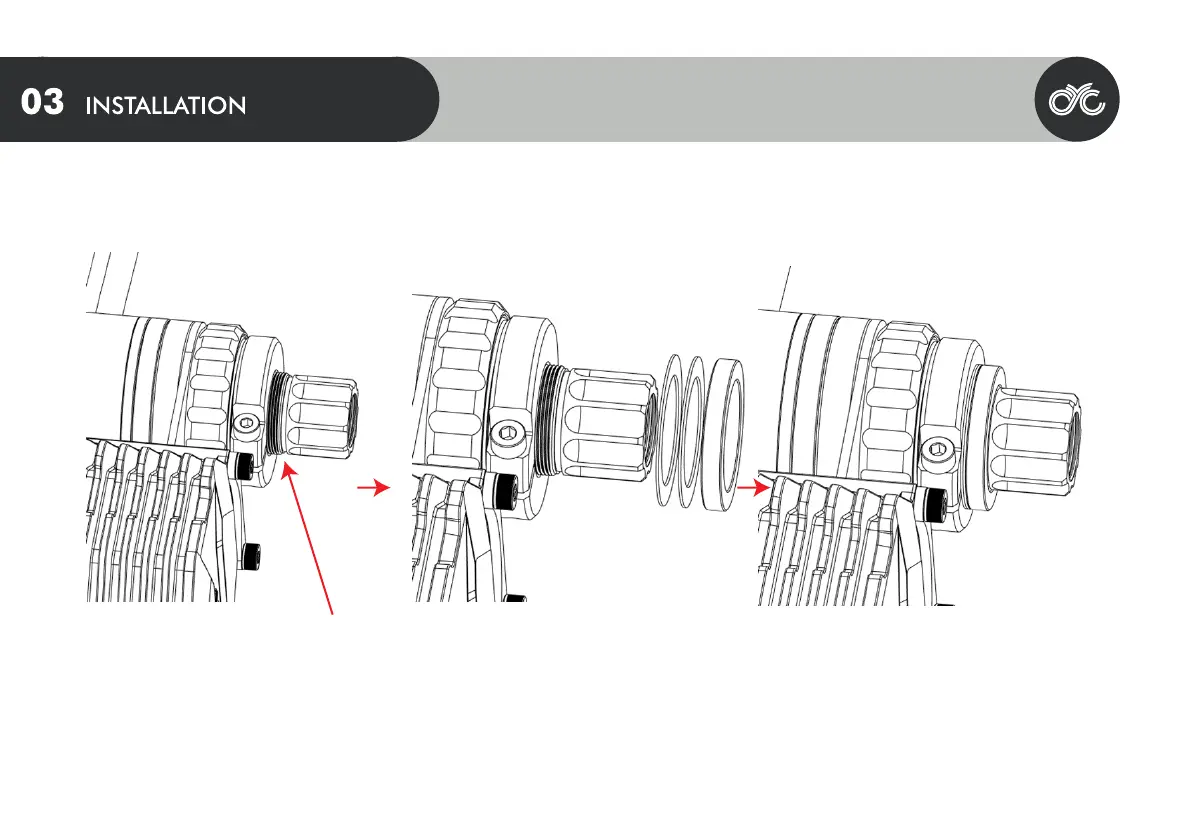 03 INSTALLATION