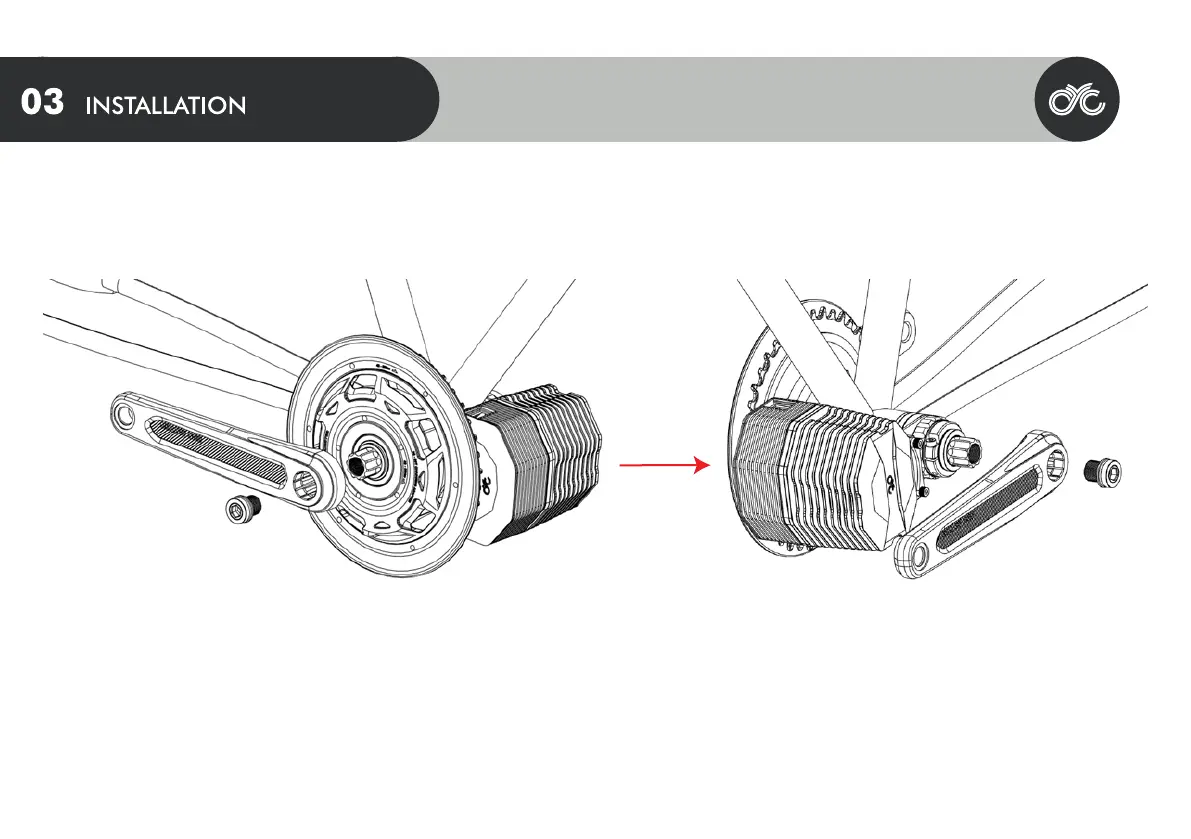 03 INSTALLATION