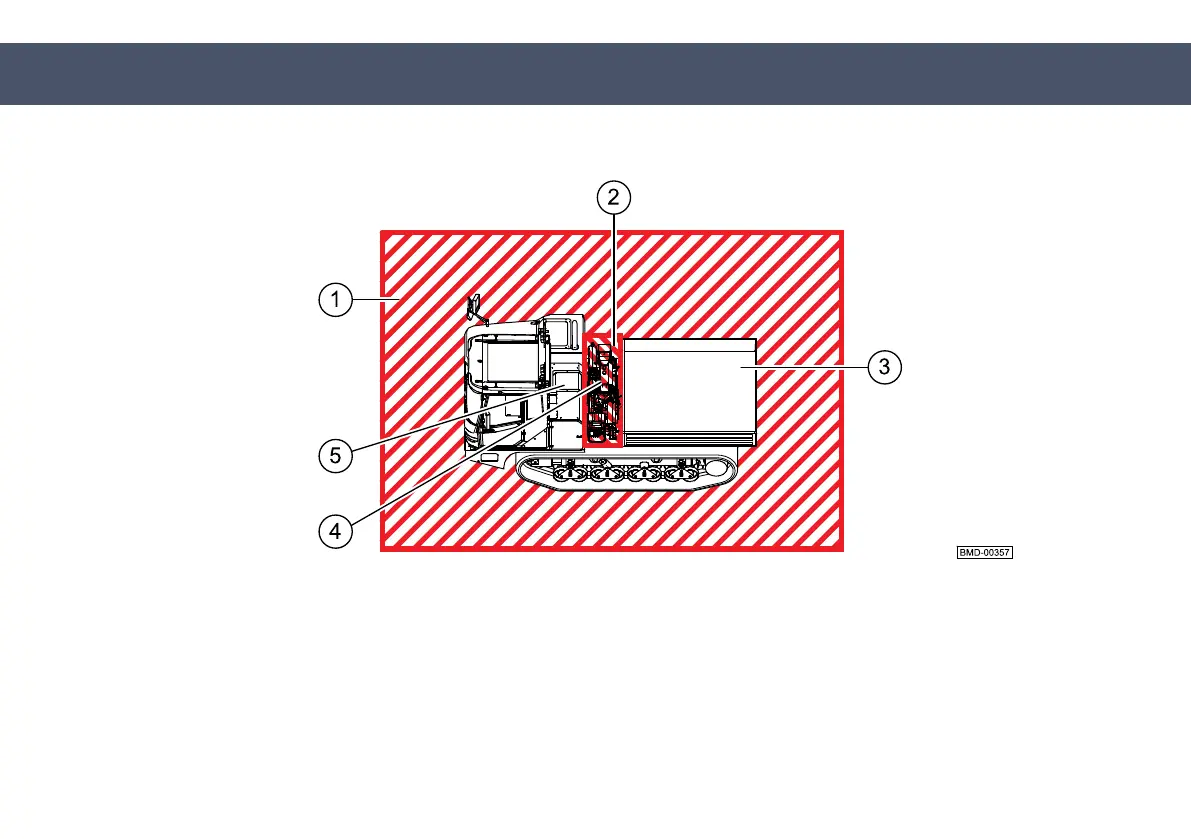 2
1
3
5
4
BMD-00357