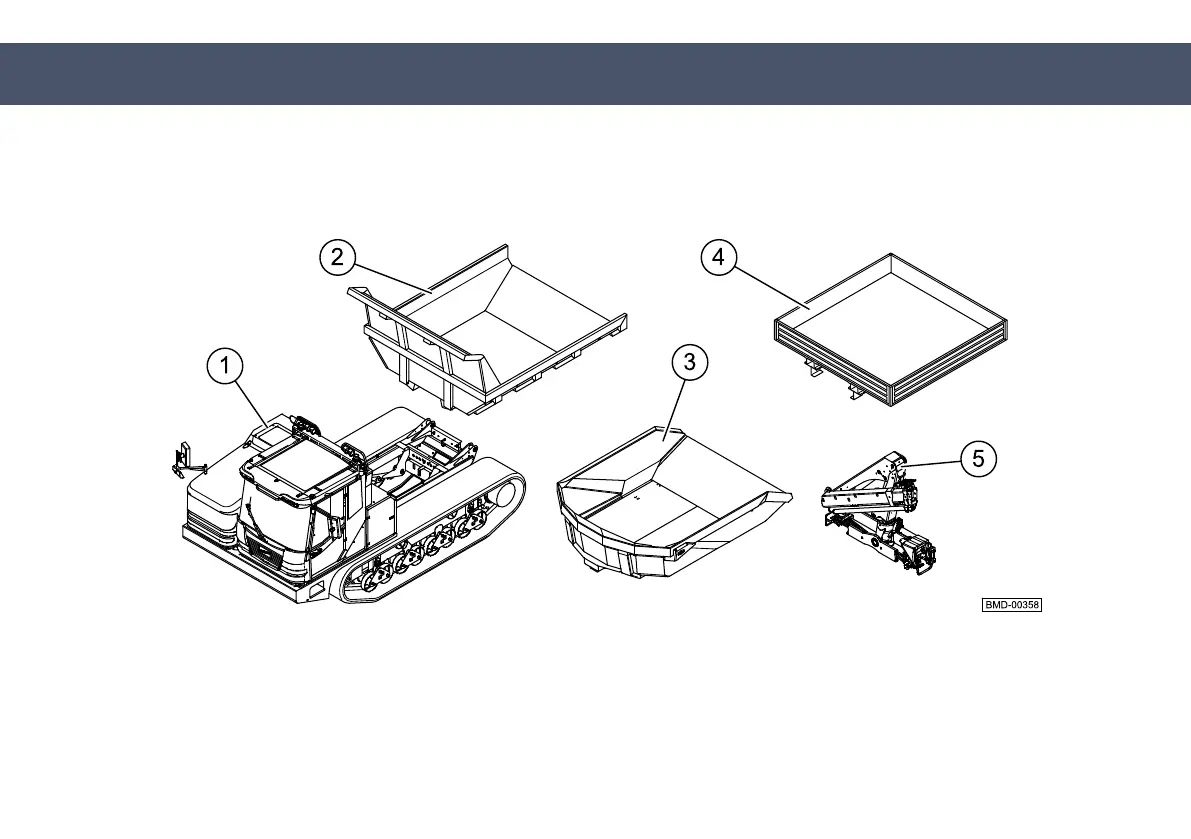 2

4

1

3

5

BMD-00358