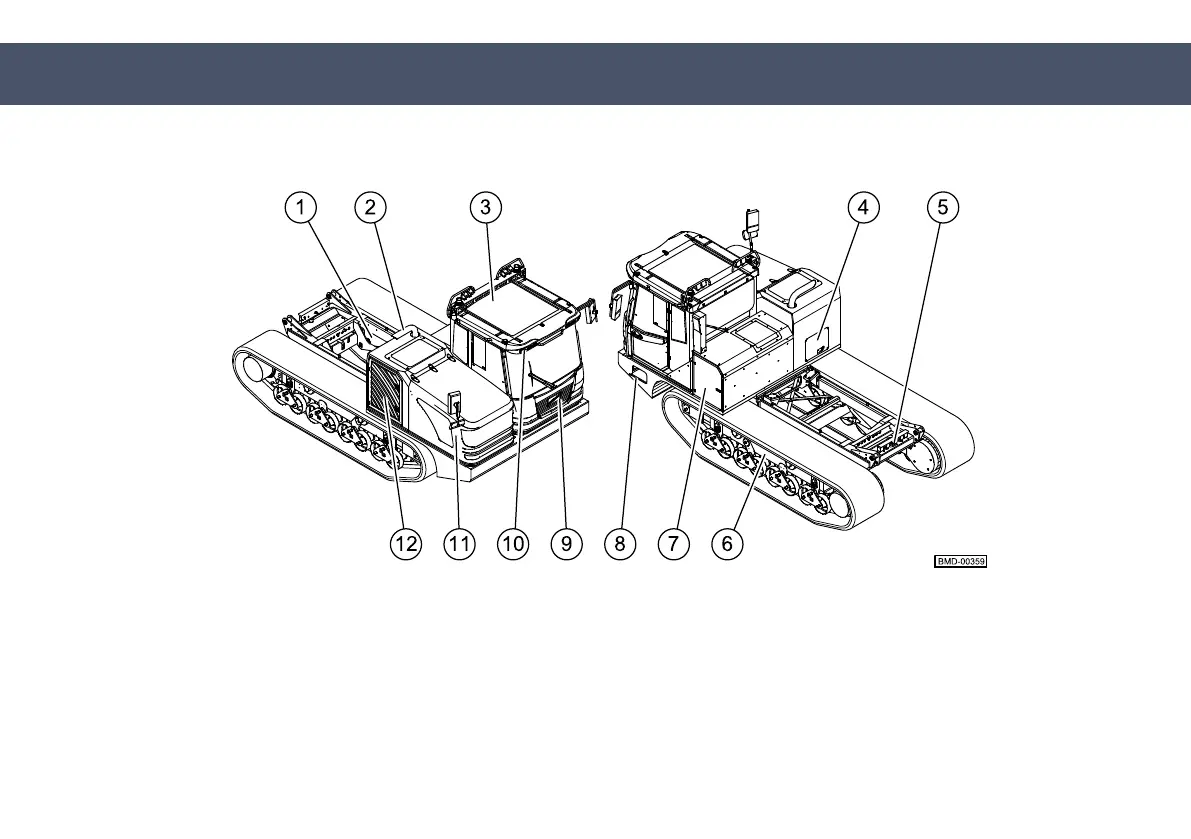 1 2 3 4 5

12 11 10 9 8 7 6

BMD-00359