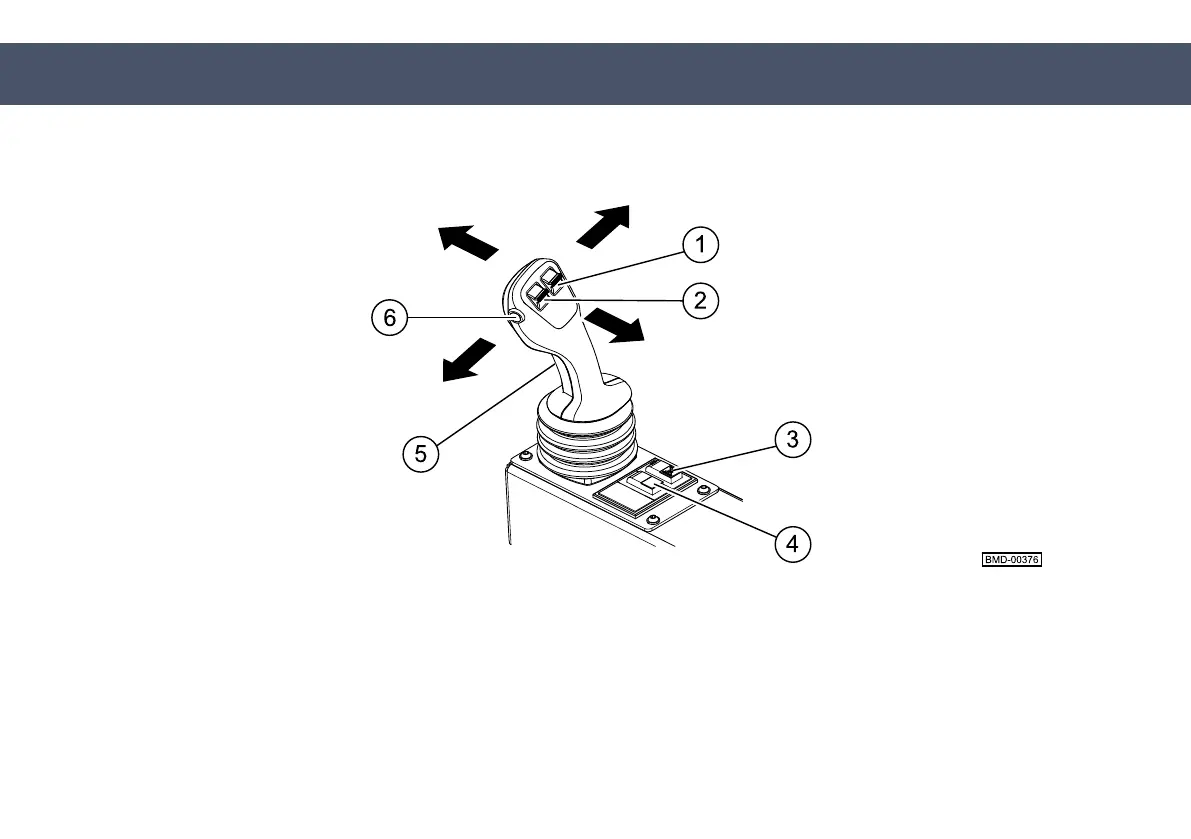 1
2
6
5
3
4
BMD-00376