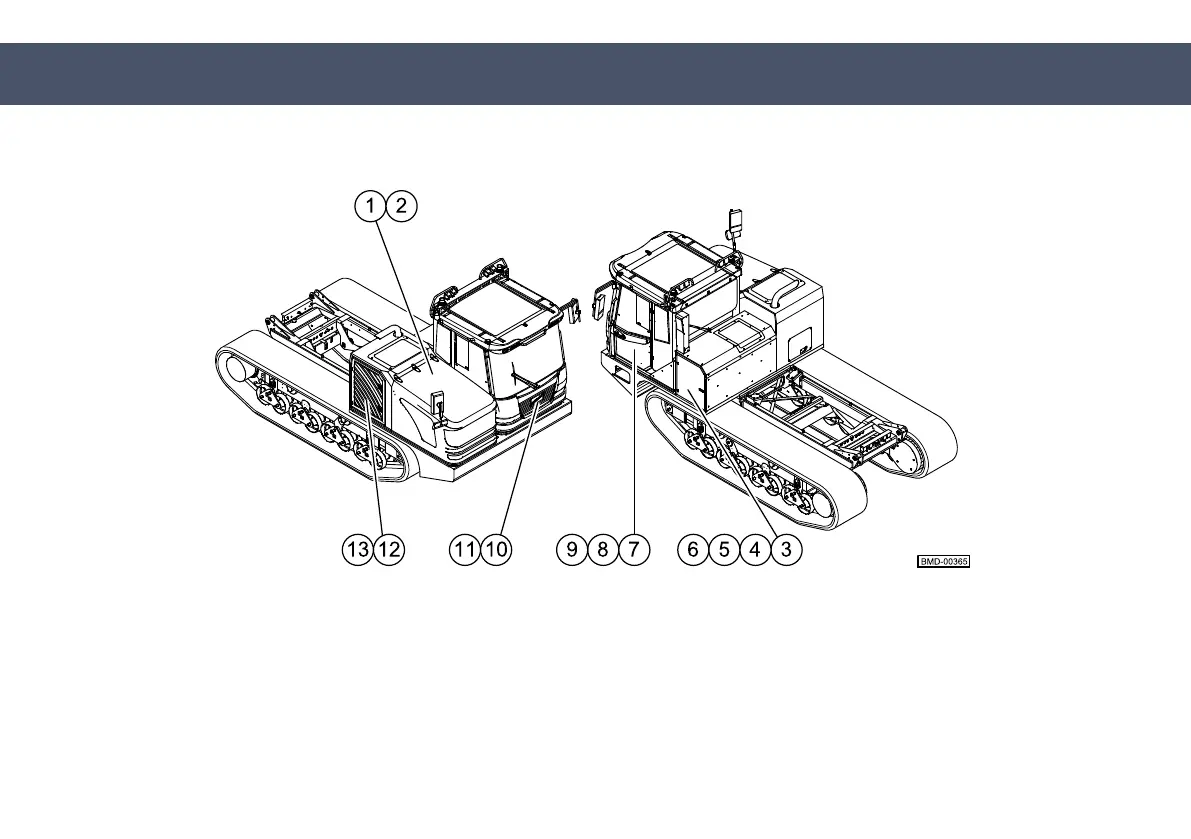 1 2

13 12 11 10 9 8 7 6 5 4 3

BMD-00365