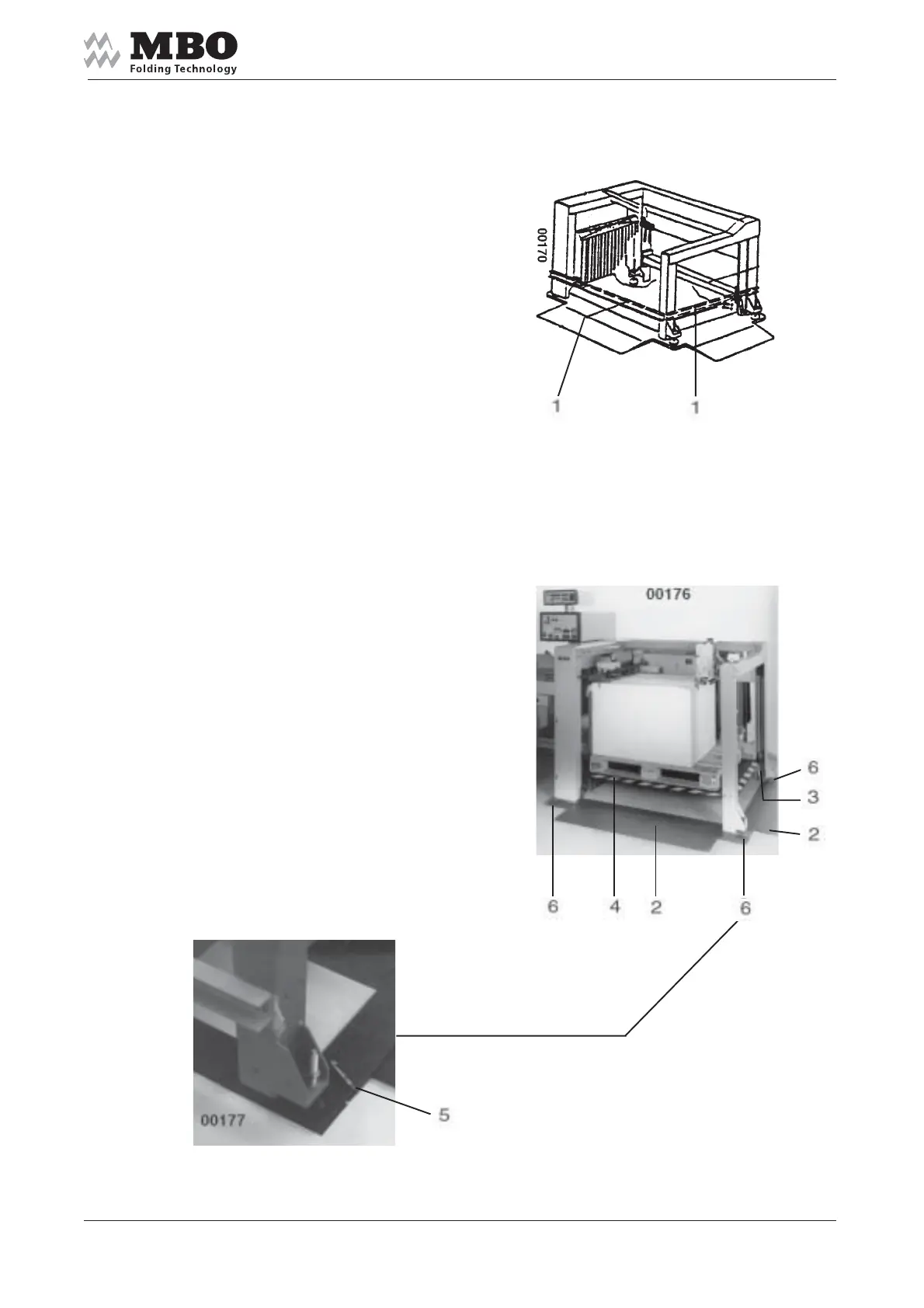 MBO
Folding Technology

00170

1
1

00176

6
3
2
6
4
2
6

00177
5