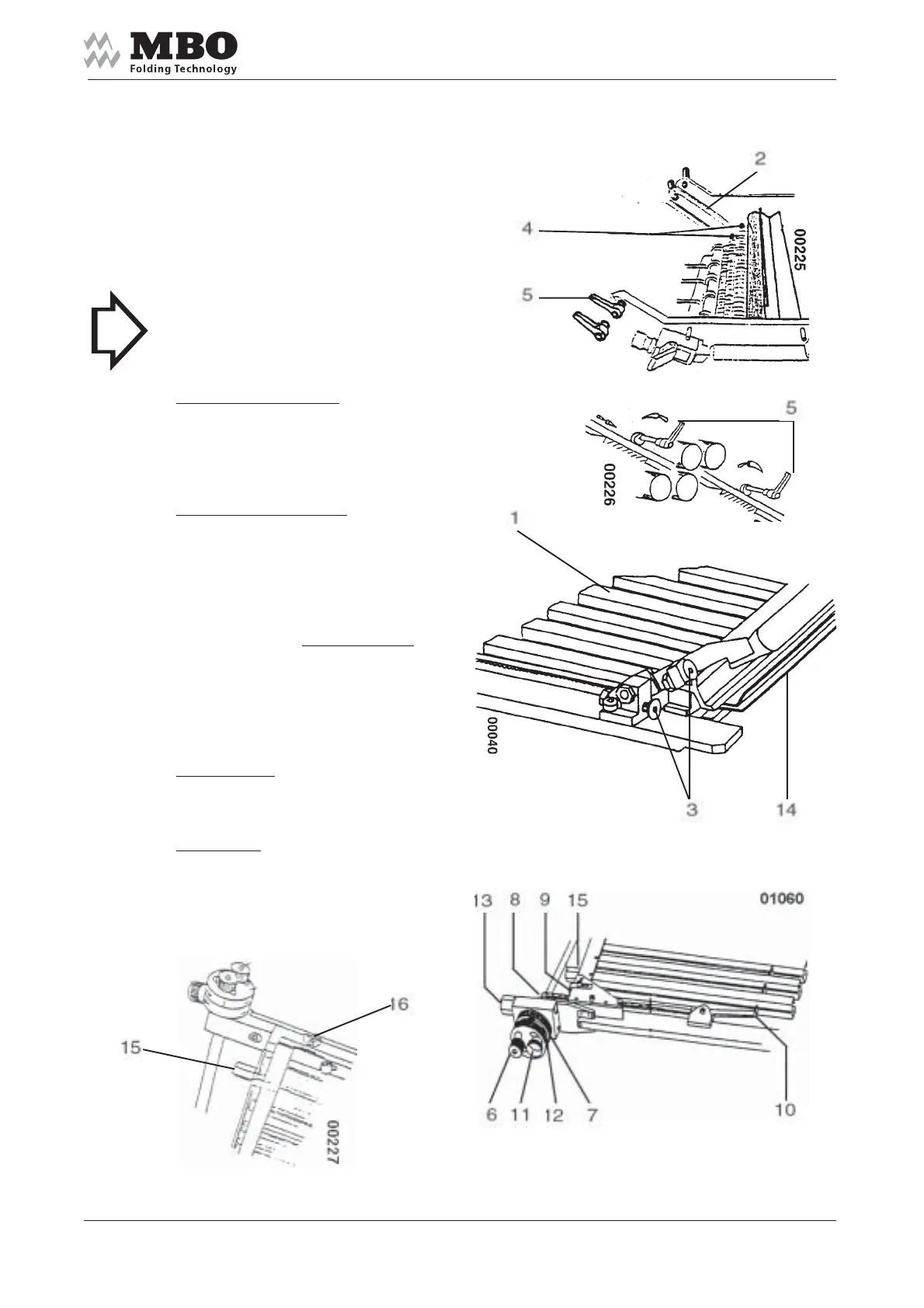 MBO
Folding Technology

2
4
00225
5

5
00226

1

00040
3
14

13 8 9 15
01060
6 11 12 7
10

16
15
00227