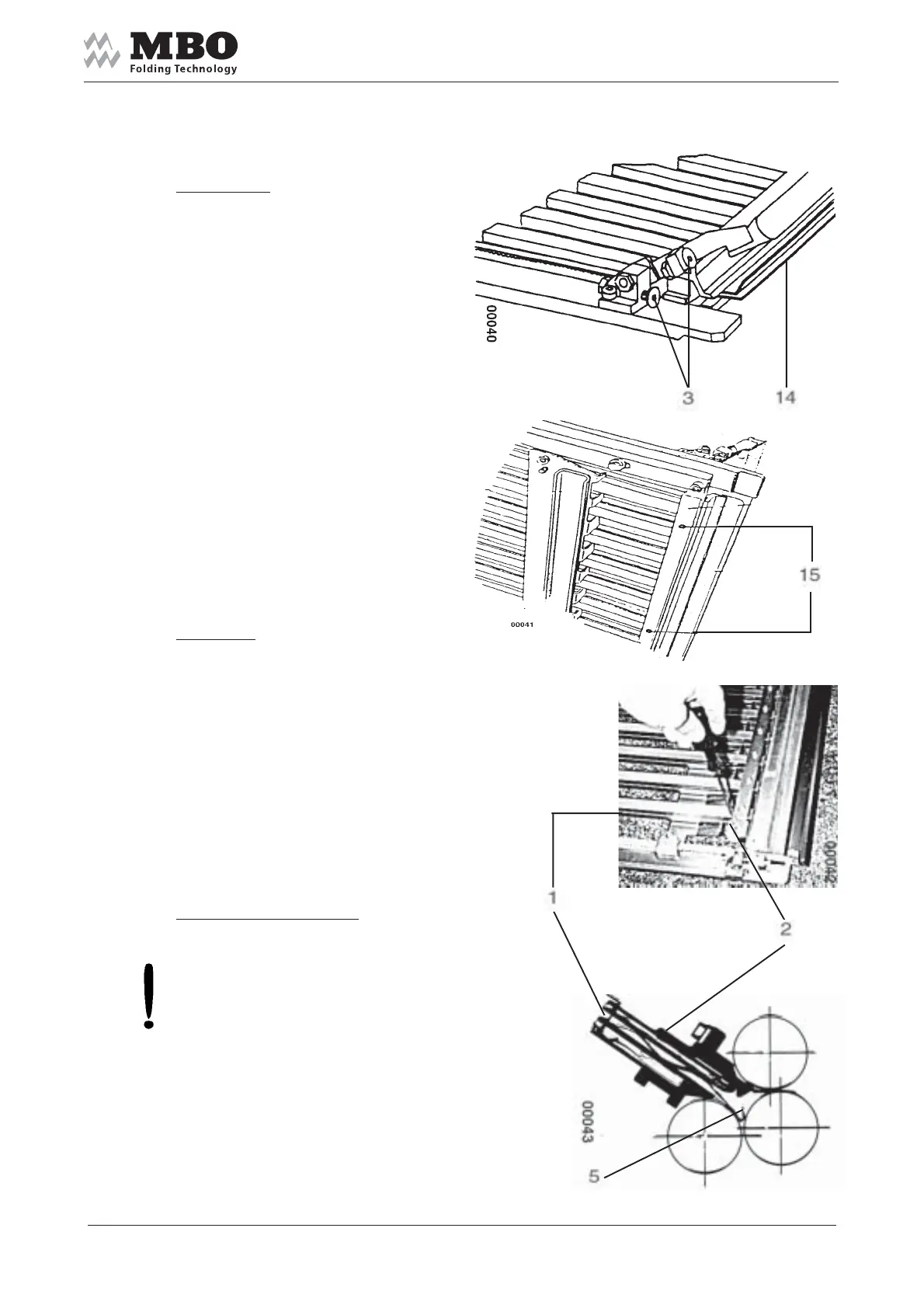 MBO
Folding Technology

00040

3

14

15

00041

00042

1

2

00043

5