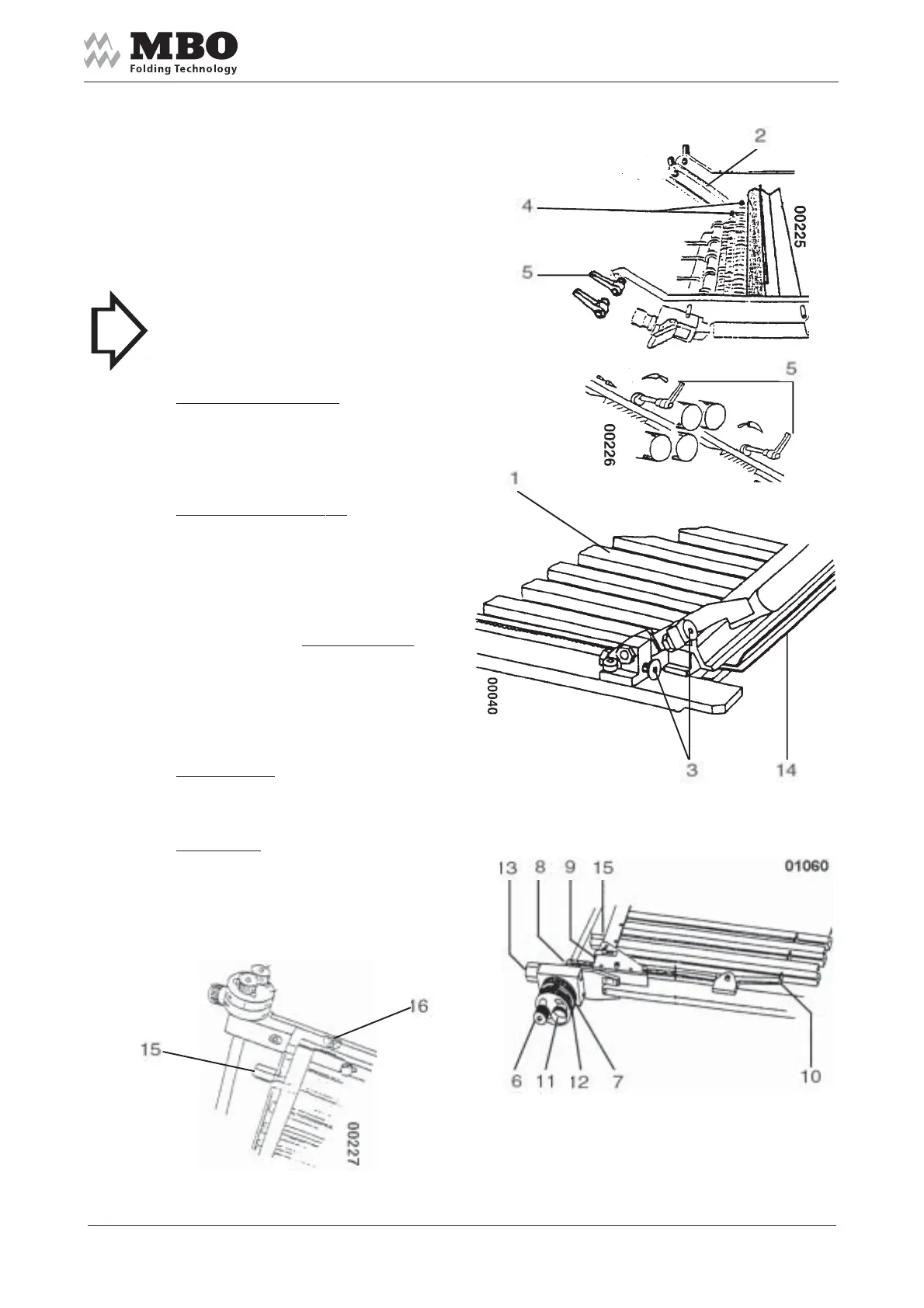 MBO
Folding Technology

2
4
00225
5

5
00226

1

00040
3
14

13 8 9 15
01060
6 11 12 7
10

16
15
00227