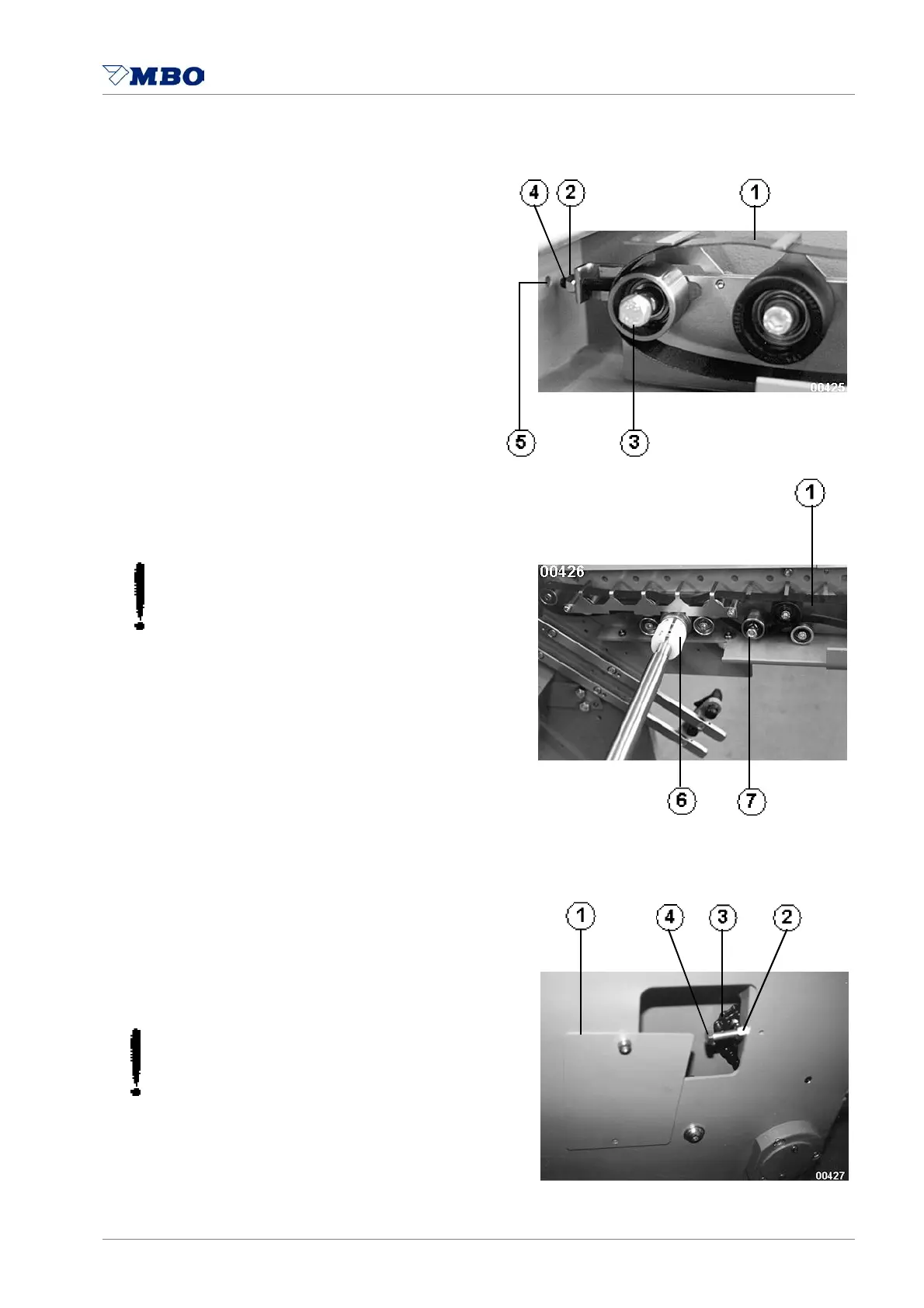 MBO

4 2 1

00425

5 3

1

00426

6 7

1 4 3 2

00427