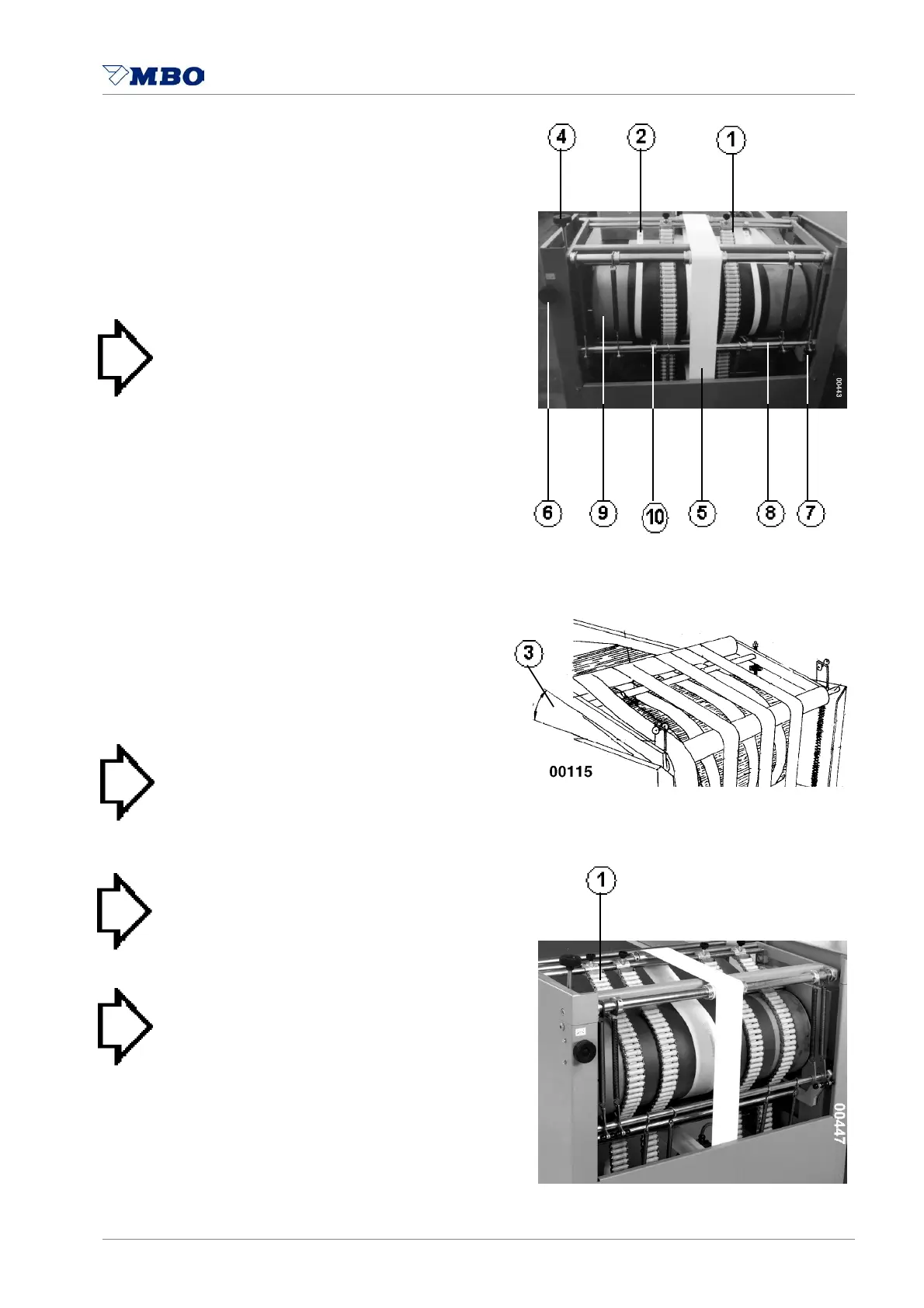 MBO

4
2
1
00443
6
9
10
5
8
7

3
00115

1
00447