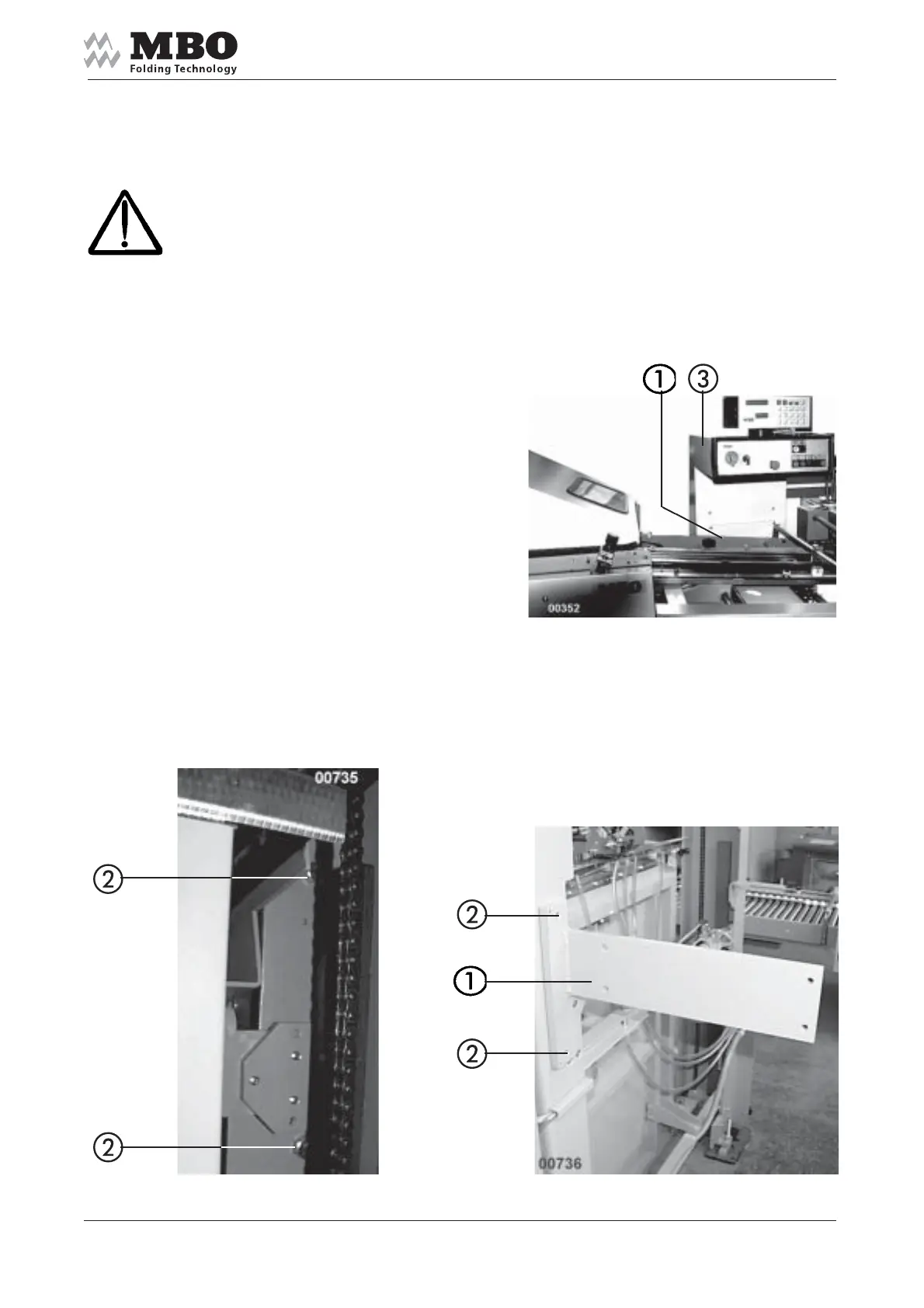 MBO
Folding Technology

1 3

00352

00735

2

2

2

1

2

00736