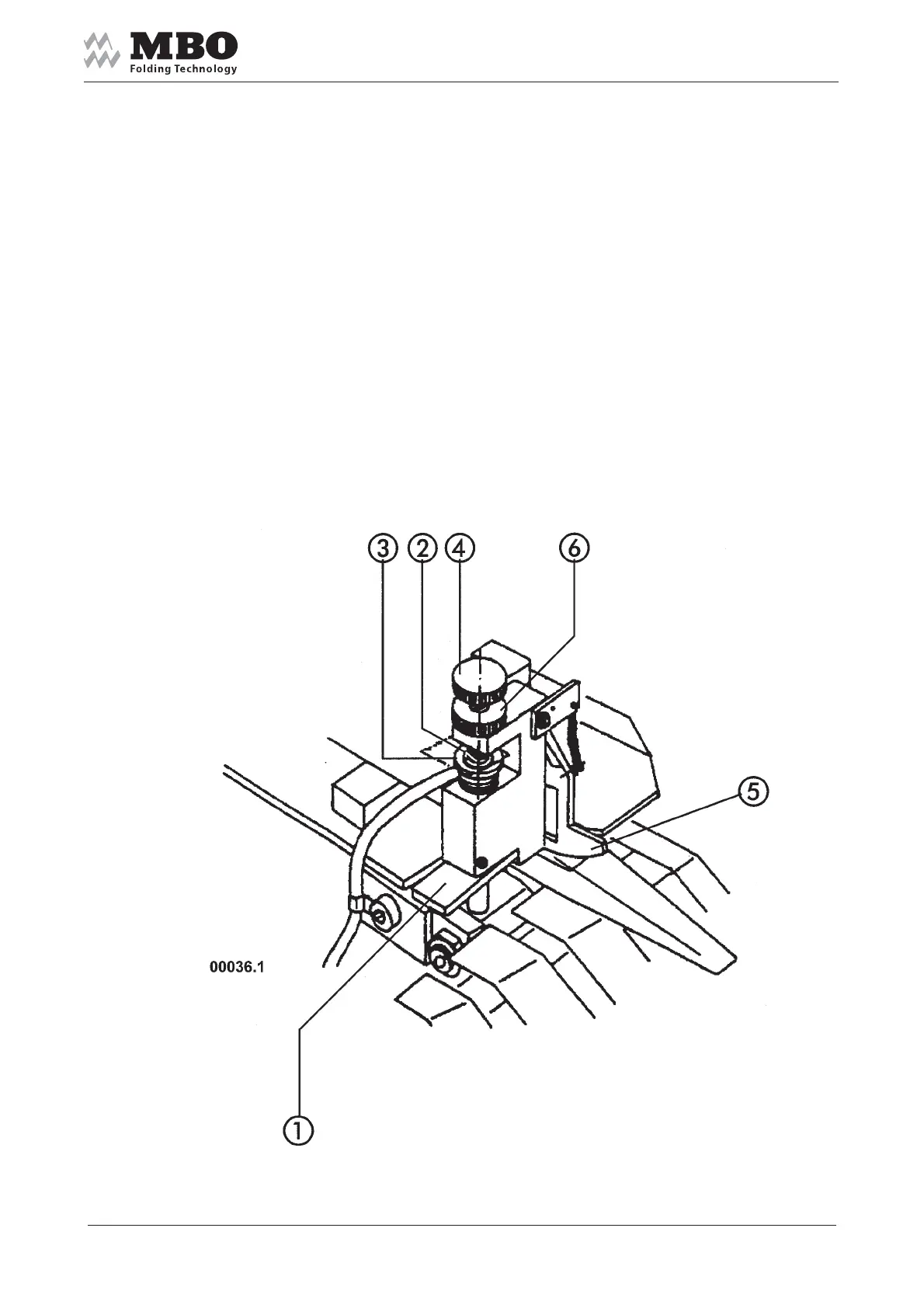 MBO
Folding Technology

3 2 4 6

5

00036.1

1