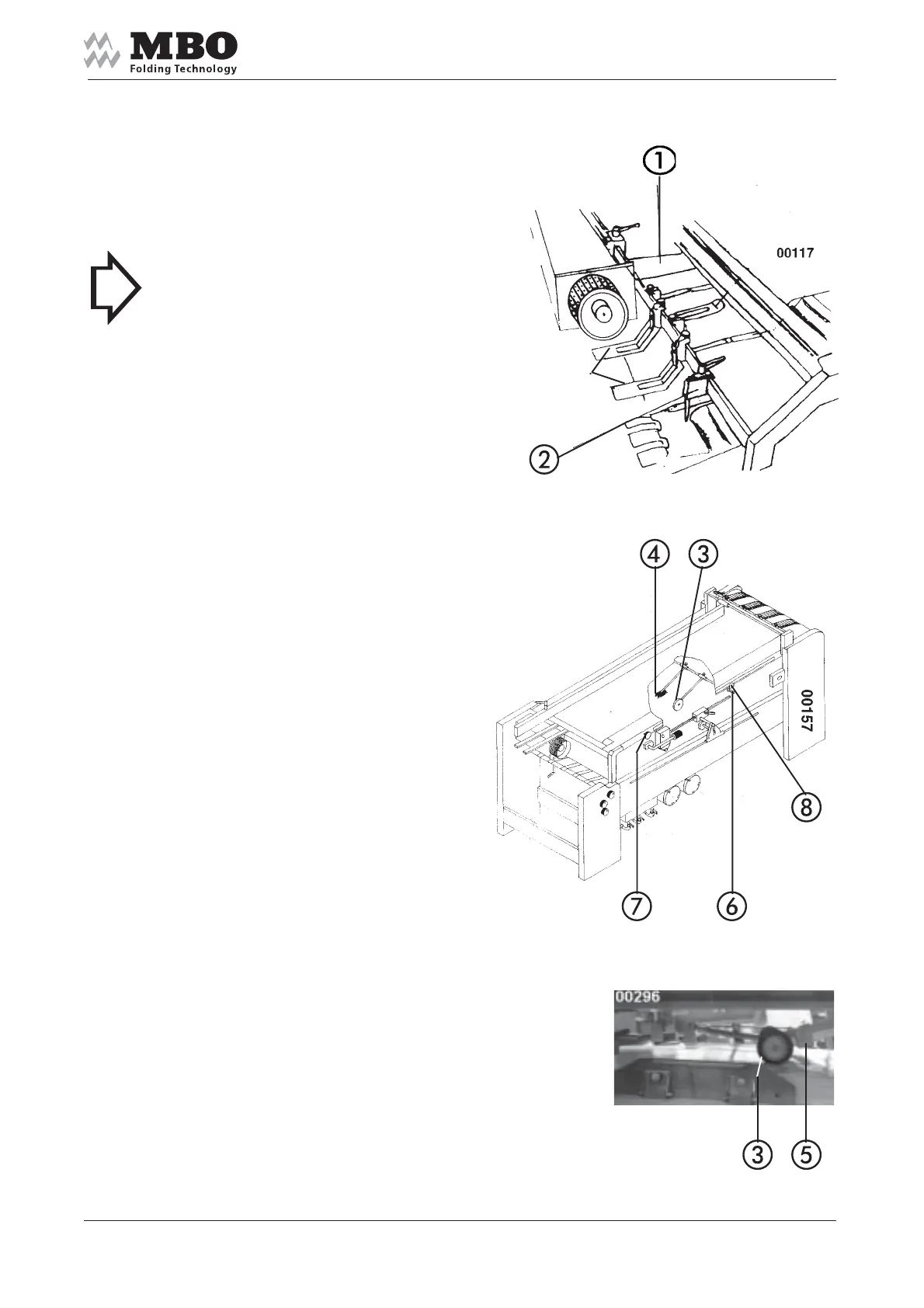 MBO
Folding Technology

1

00117

2

4 3

00157

8

7 6

00296

3 5