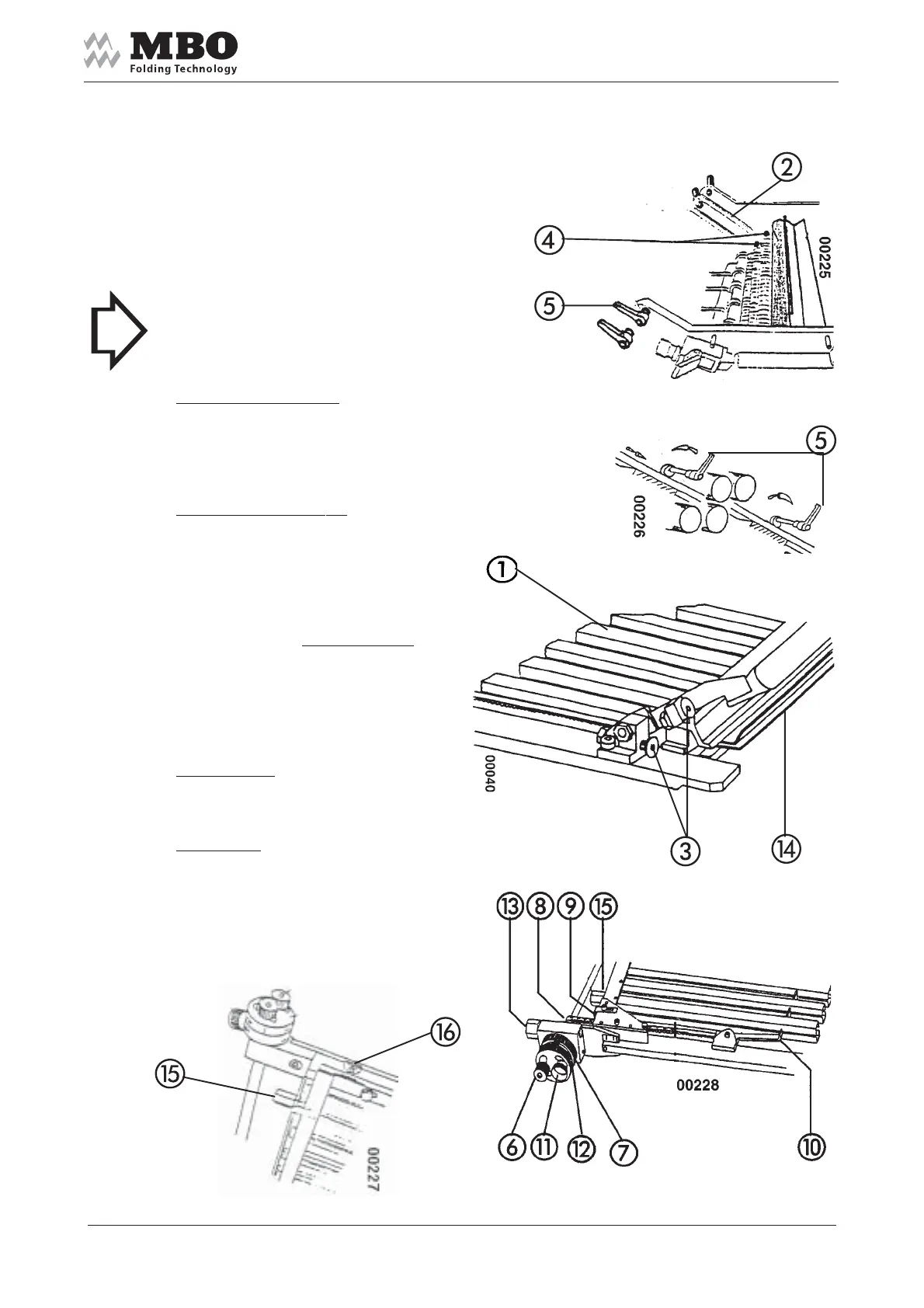 MBO
Folding Technology

2

4

00225

5

5

00226

1

00040

3

14

13 8 9 15

00228

6 11 12 7

10

16

15

00227