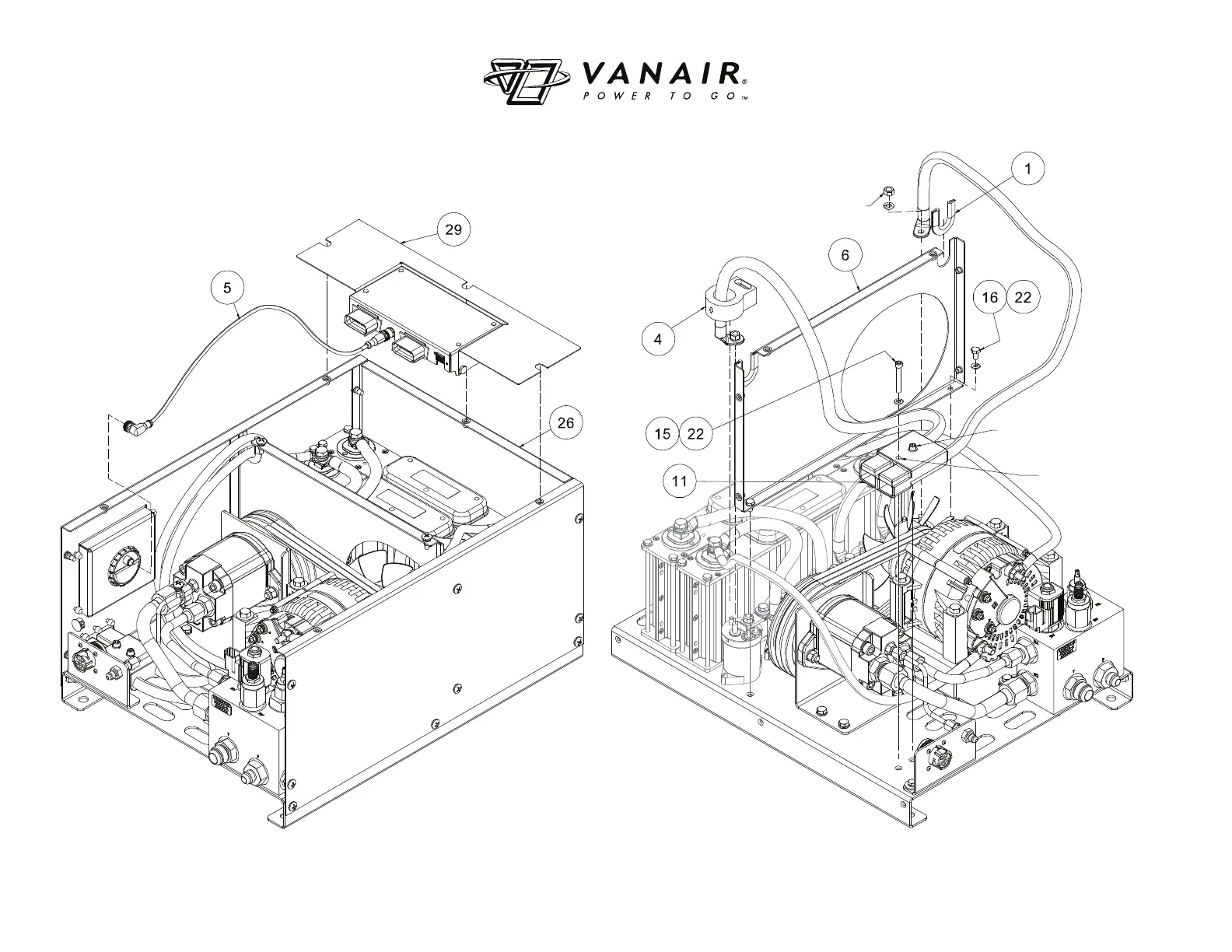 VANAIR®
POWER TO GO™

29

5

26

1

6

16 22

4

15 22

11