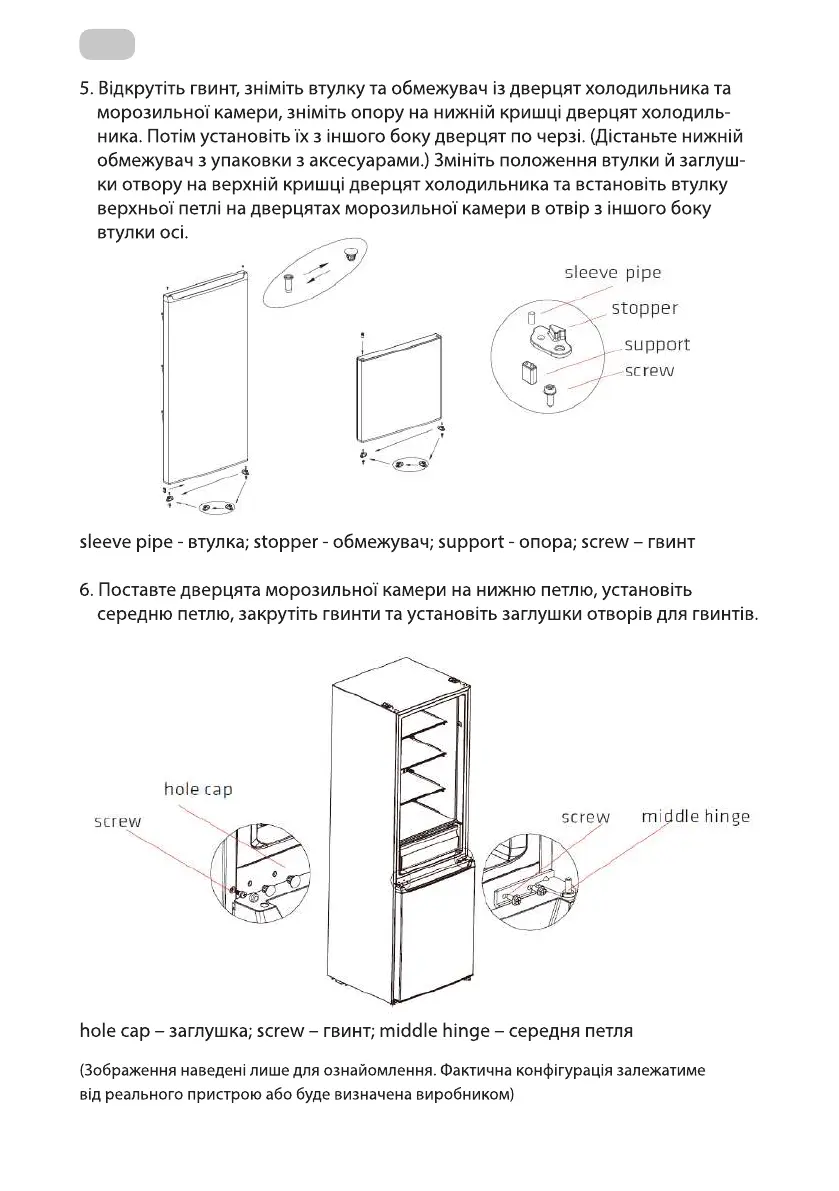 5. Відкрутіть гвинт, зніміть втулку та обмежувач із дверцят холодильника та морозильної камери, зніміть опору на нижній кришці дверцят холодильника. Потім установіть їх з іншого боку дверцят по черзі. (Дістаньте нижній обмежувач з упаковки з аксесуарами.) Змініть положення втулки й заглушки отвору на верхній кришці дверцят холодильника та встановіть втулку верхньої петлі на дверцятах морозильної камери в отвір з іншого боку втулки осі.

sleeve pipe
stopper
support
screw

sleeve pipe - втулка; stopper - обмежувач; support - опора; screw – гвинт

6. Поставте дверцята морозильної камери на нижню петлю, установіть середню петлю, закрутіть гвинти та установіть заглушки отворів для гвинтів.

hole cap
screw
screw
middle hinge

hole cap – заглушка; screw – гвинт; middle hinge – середня петля

(Зображення наведені лише для ознайомлення. Фактична конфігурація залежатиме від реального пристрою або буде визначена виробником)