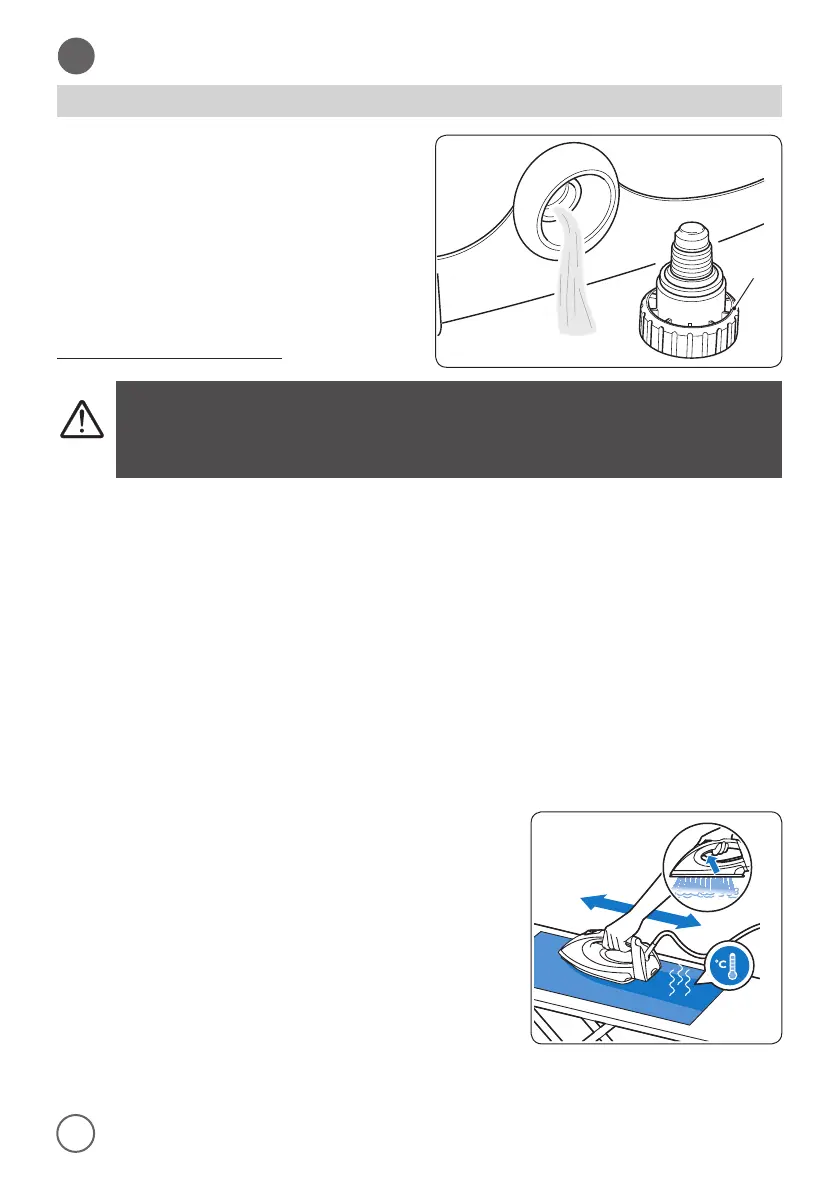 °C