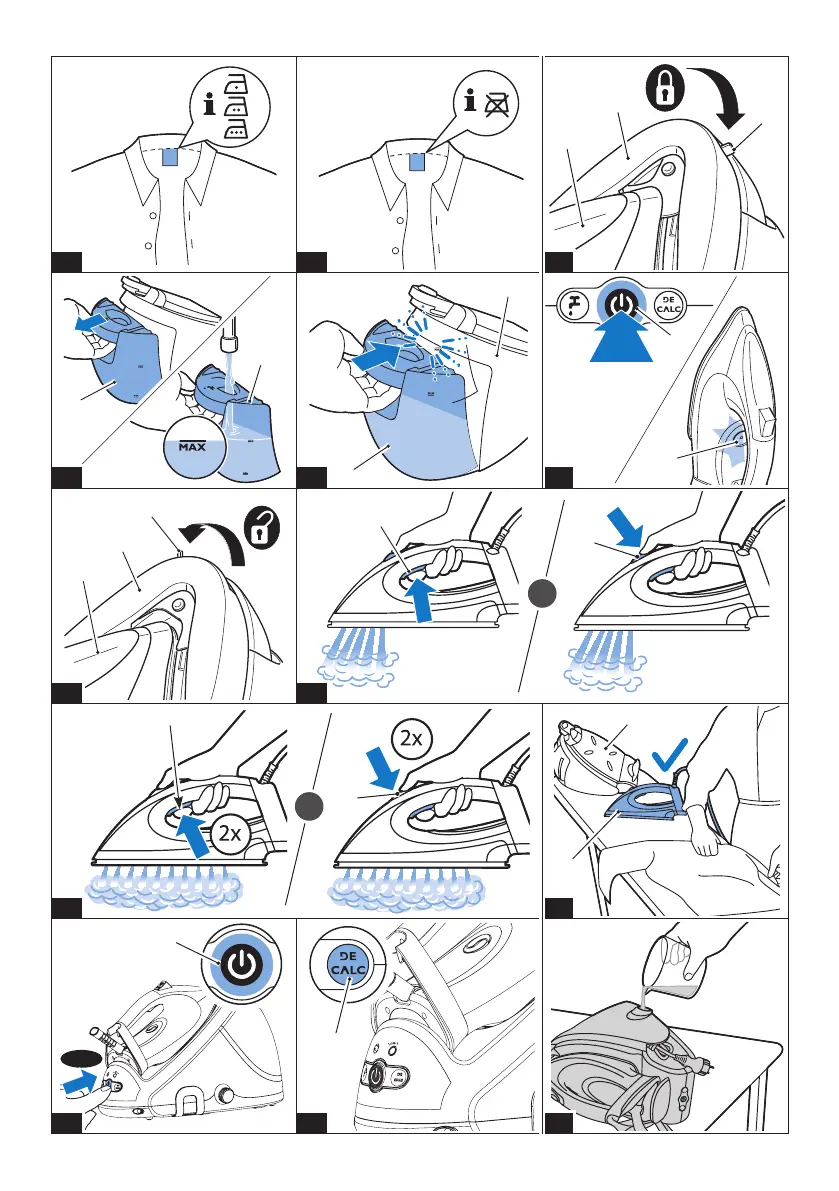 i

i

MAX

DE CALC

2x

2x

DE CALC