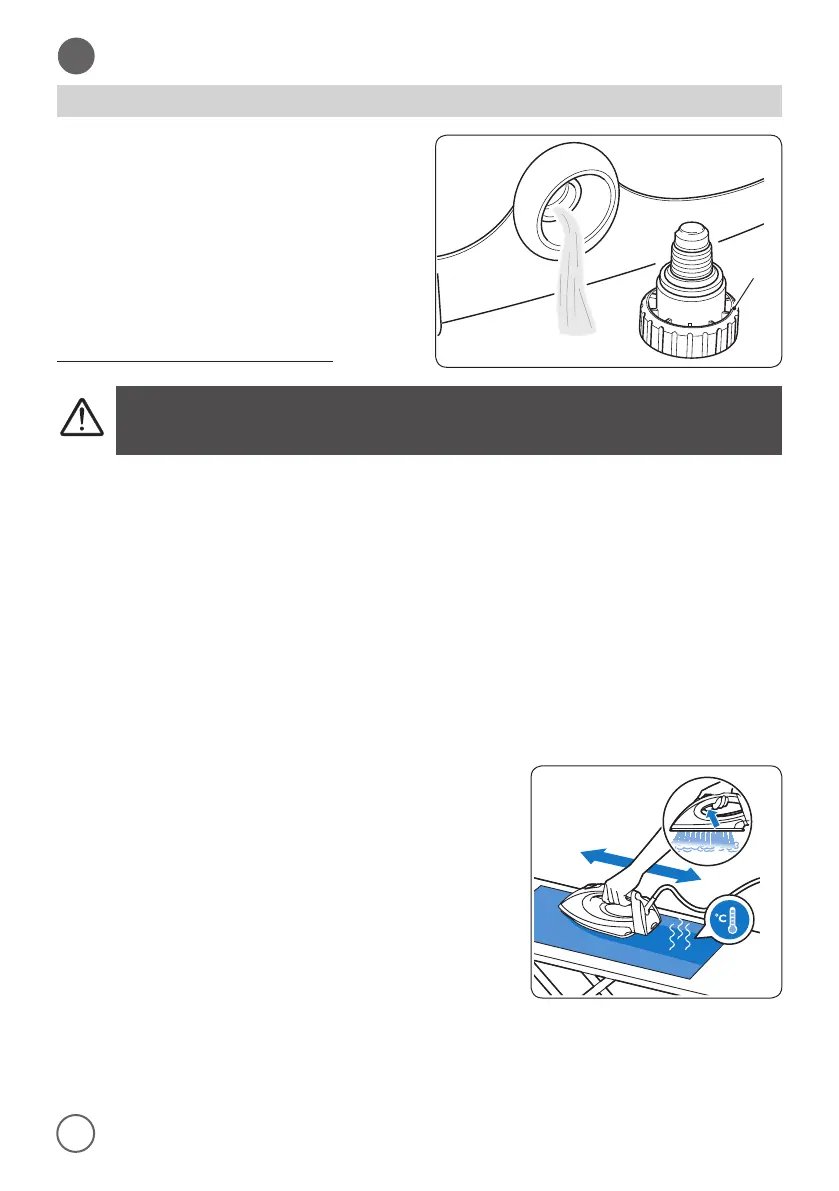 °C