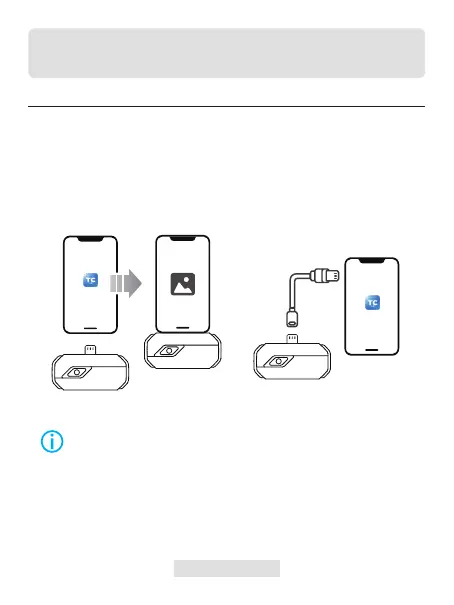 TC

TC