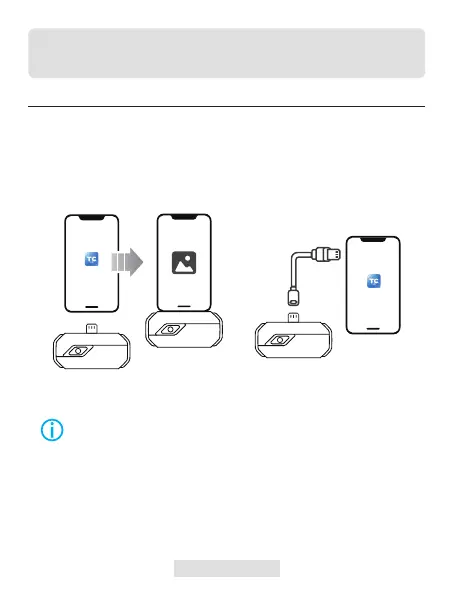 TC

TC