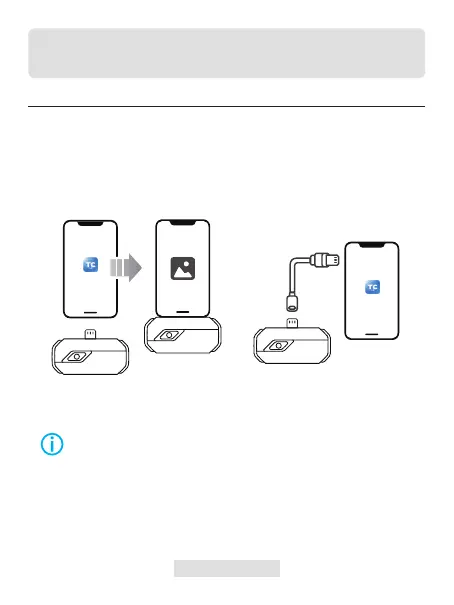 TC

TC