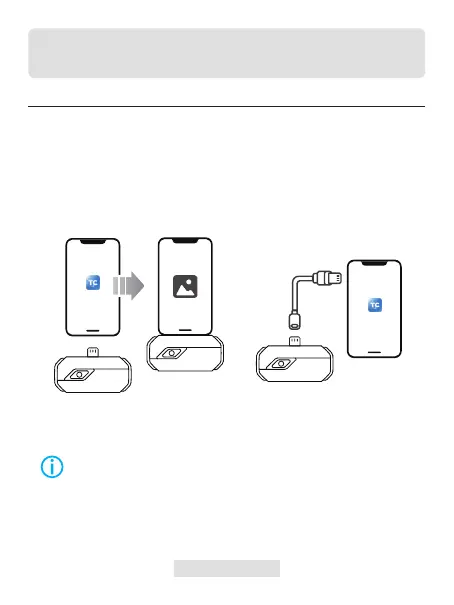 TC

TC