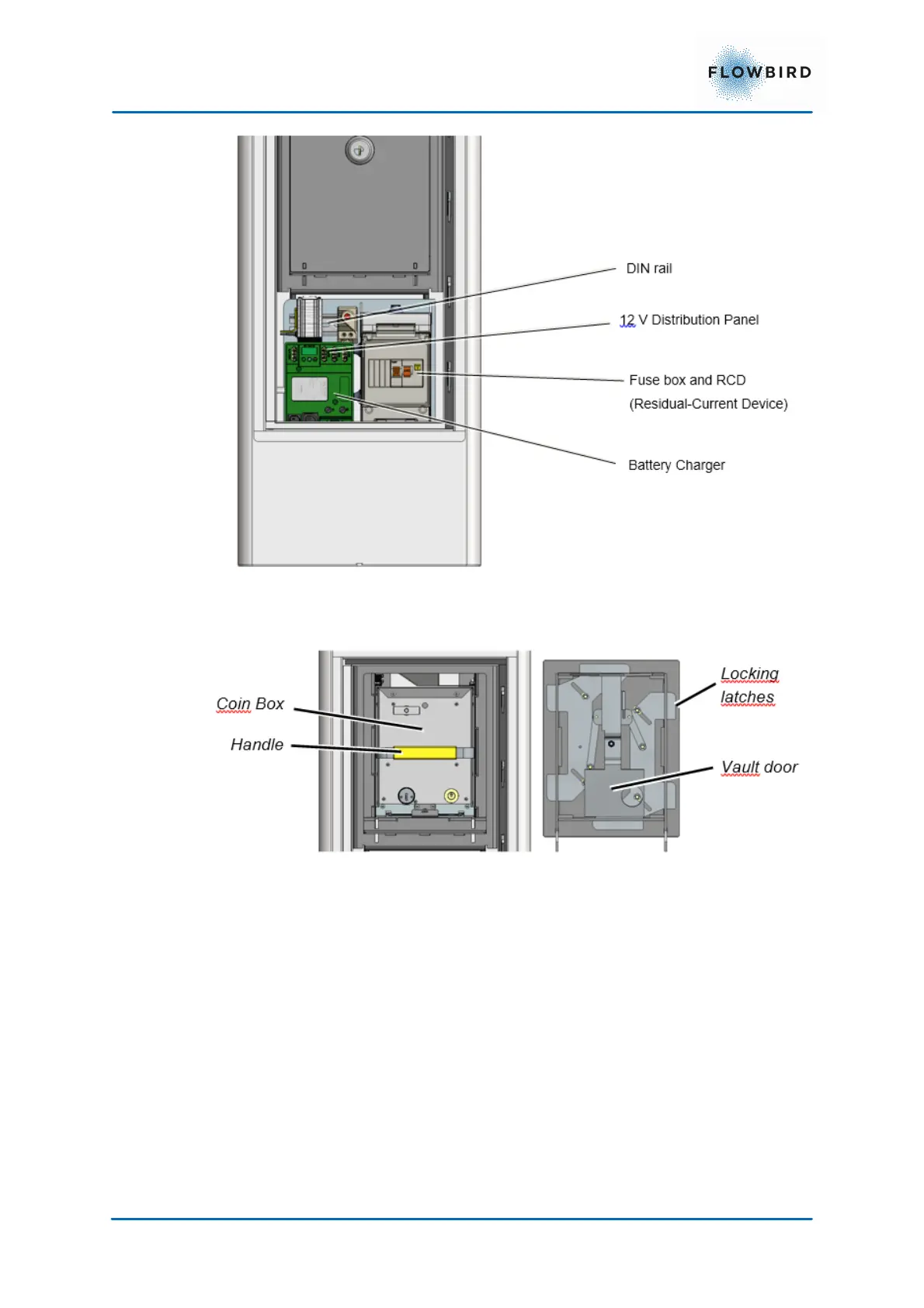 FLOWBIRD

DIN rail

12 V Distribution Panel

Fuse box and RCD
(Residual-Current Device)

Battery Charger

Coin Box

Handle

Locking latches

Vault door