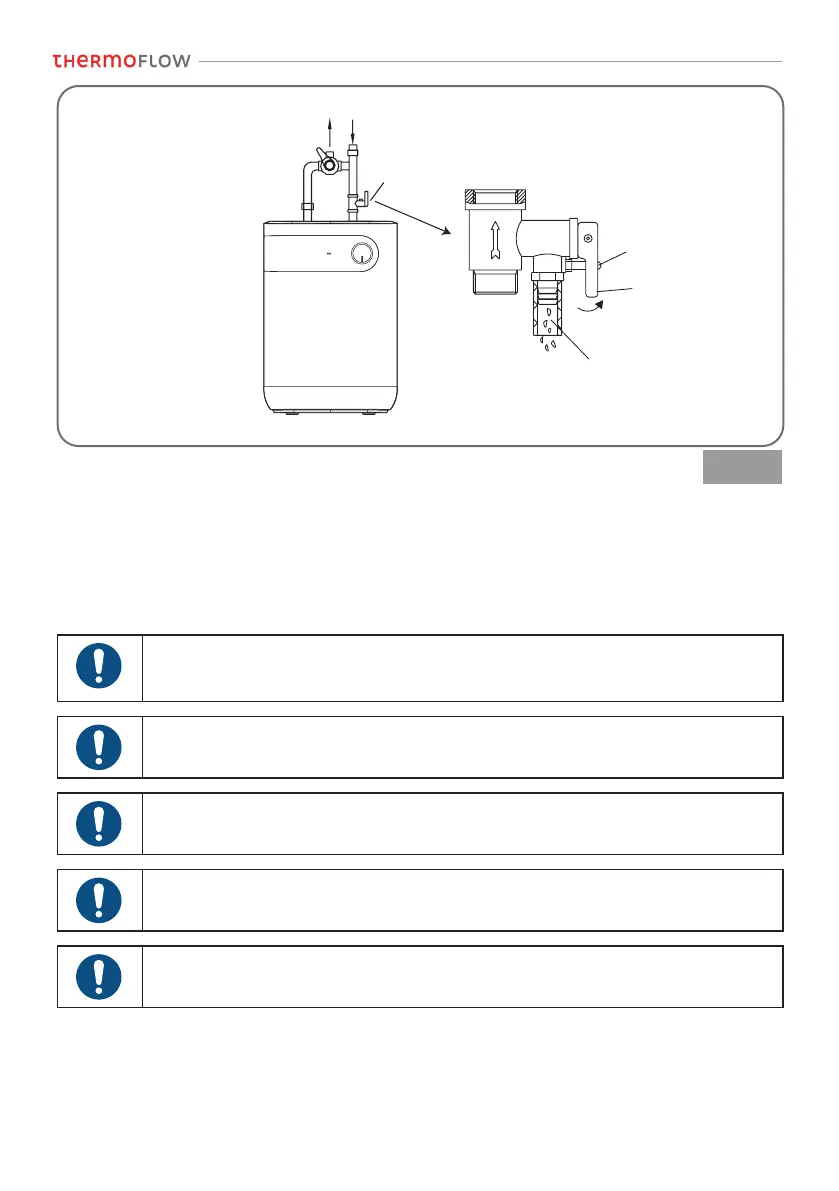 thermoFLOW