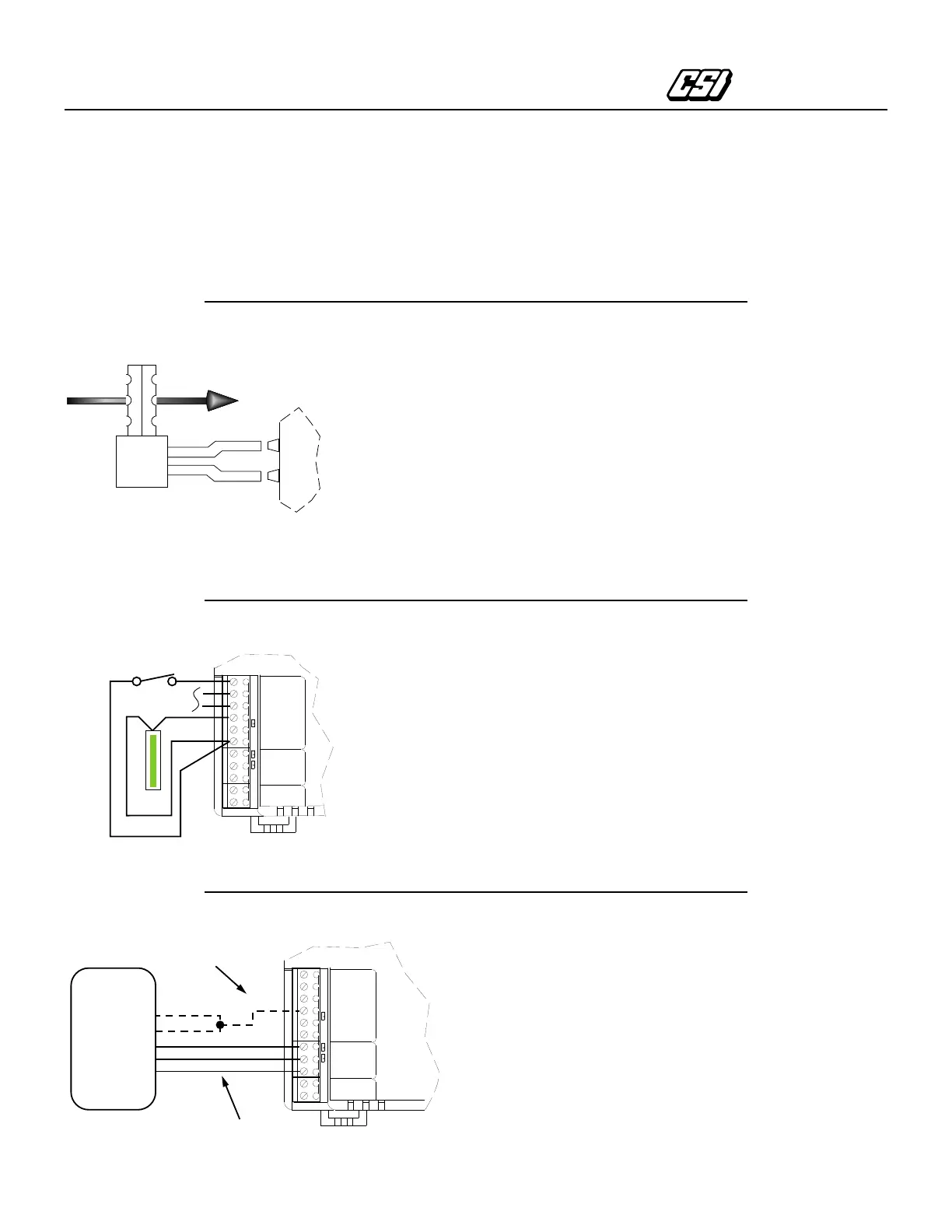 CSI