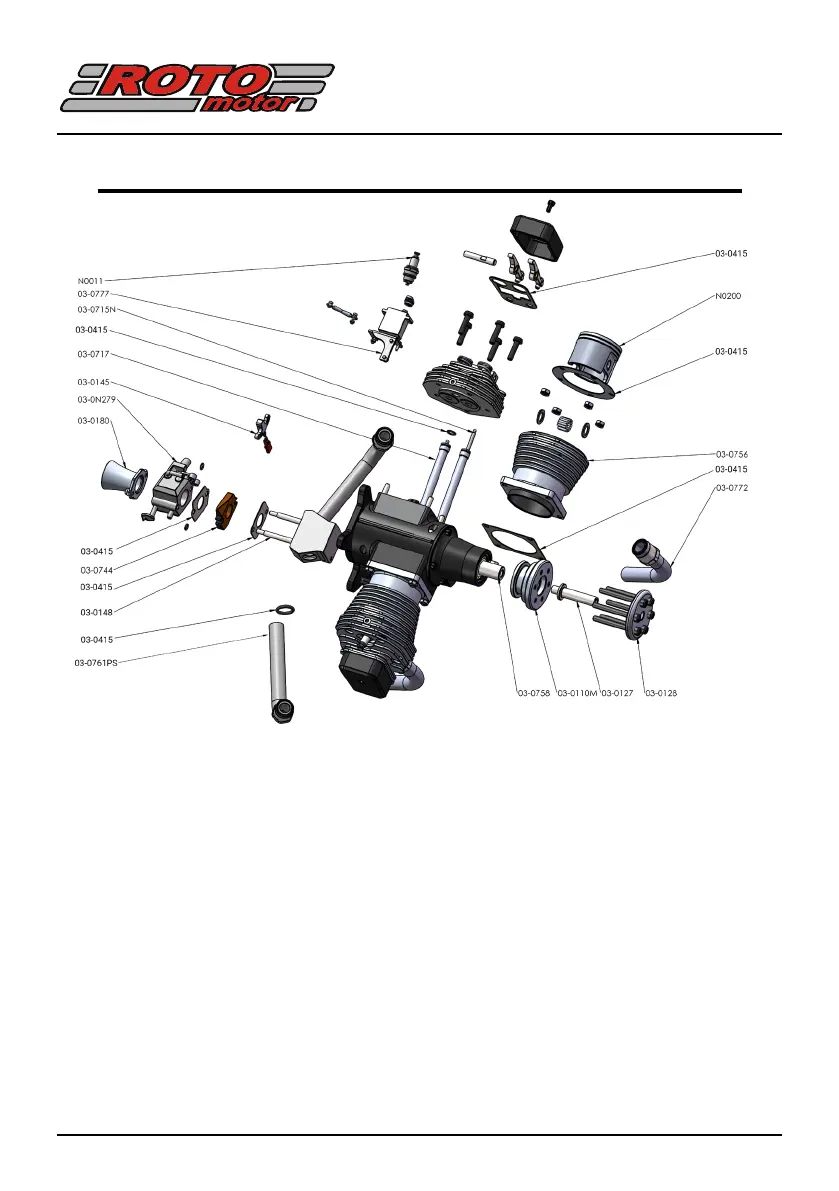 ROTO motor

N0011
03-0777
03-0715N
03-0415
03-0717
03-0145
03-0N279
03-0180
03-0415
03-0744
03-0415
03-0148
03-0415
03-0761PS

03-0415
N0200
03-0415
03-0756
03-0415
03-0772

03-0758
03-0110M
03-0127
03-0128