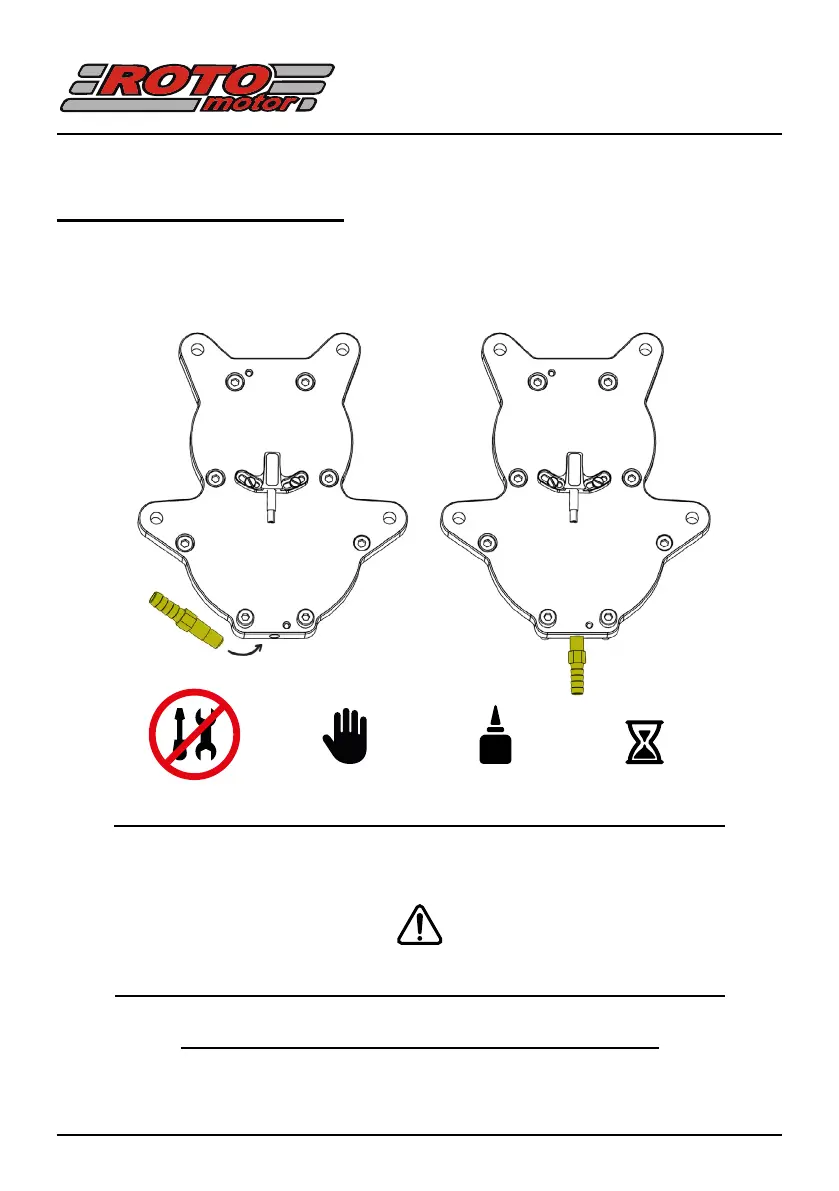 ROTO motor