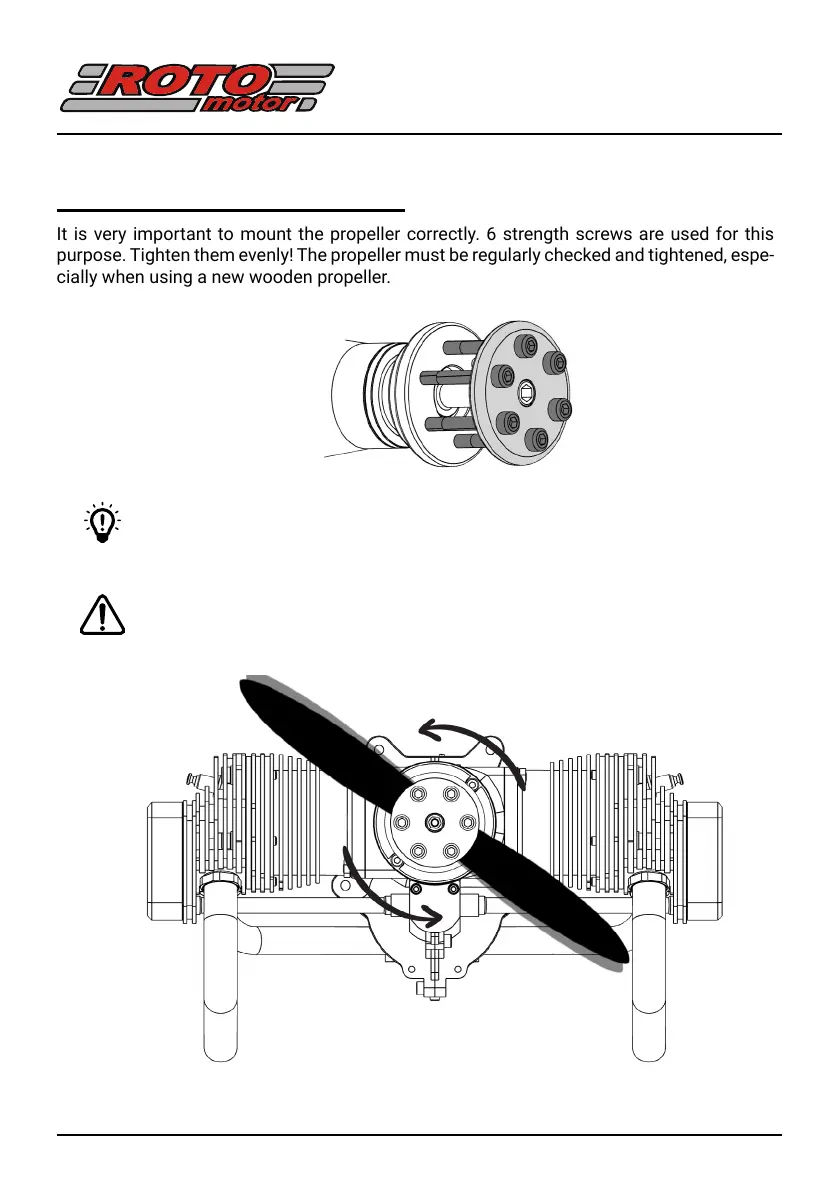 ROTO motor

It is very important to mount the propeller correctly. 6 strength screws are used for this purpose. Tighten them evenly! The propeller must be regularly checked and tightened, especially when using a new wooden propeller.