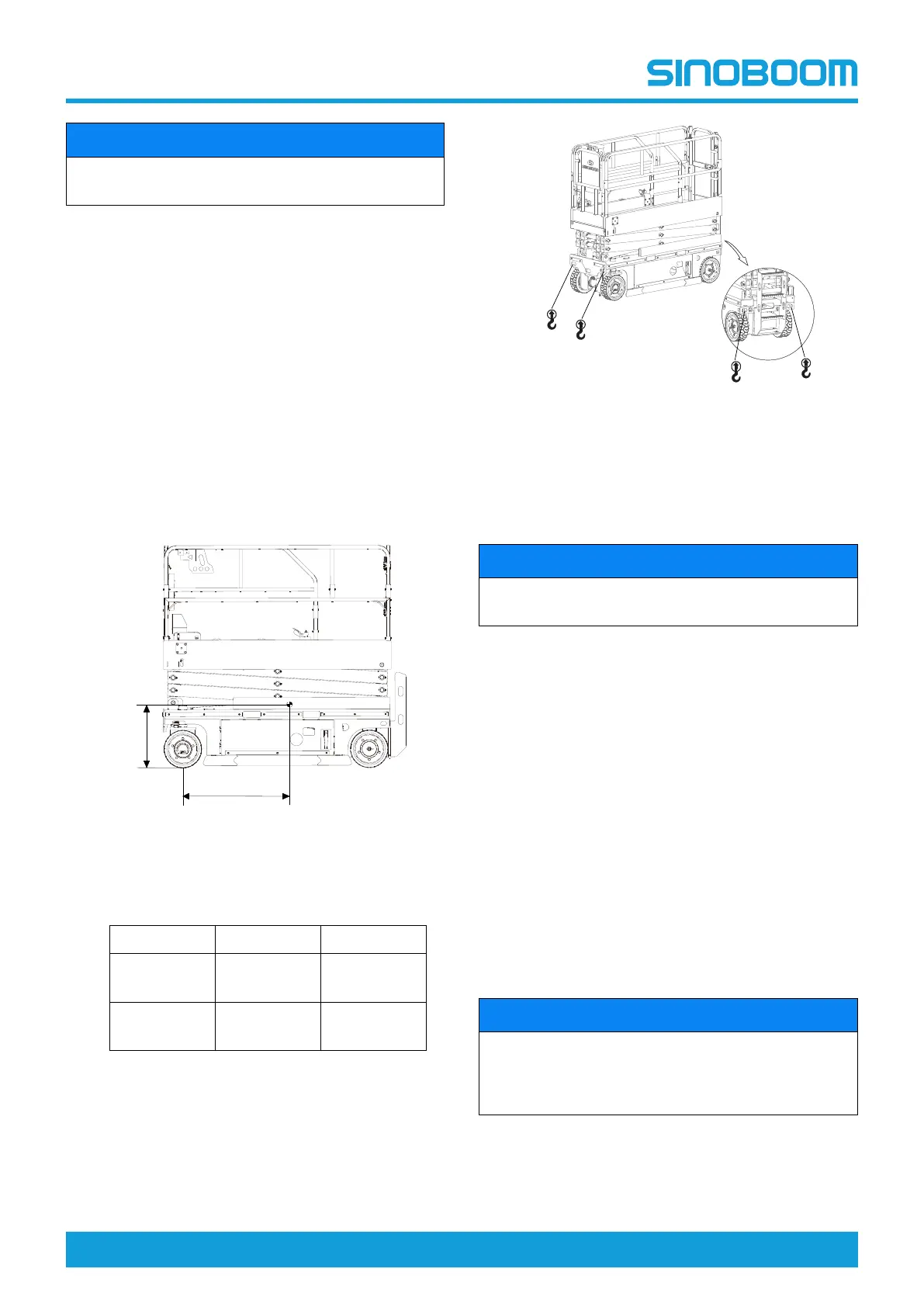 SINOBOOM