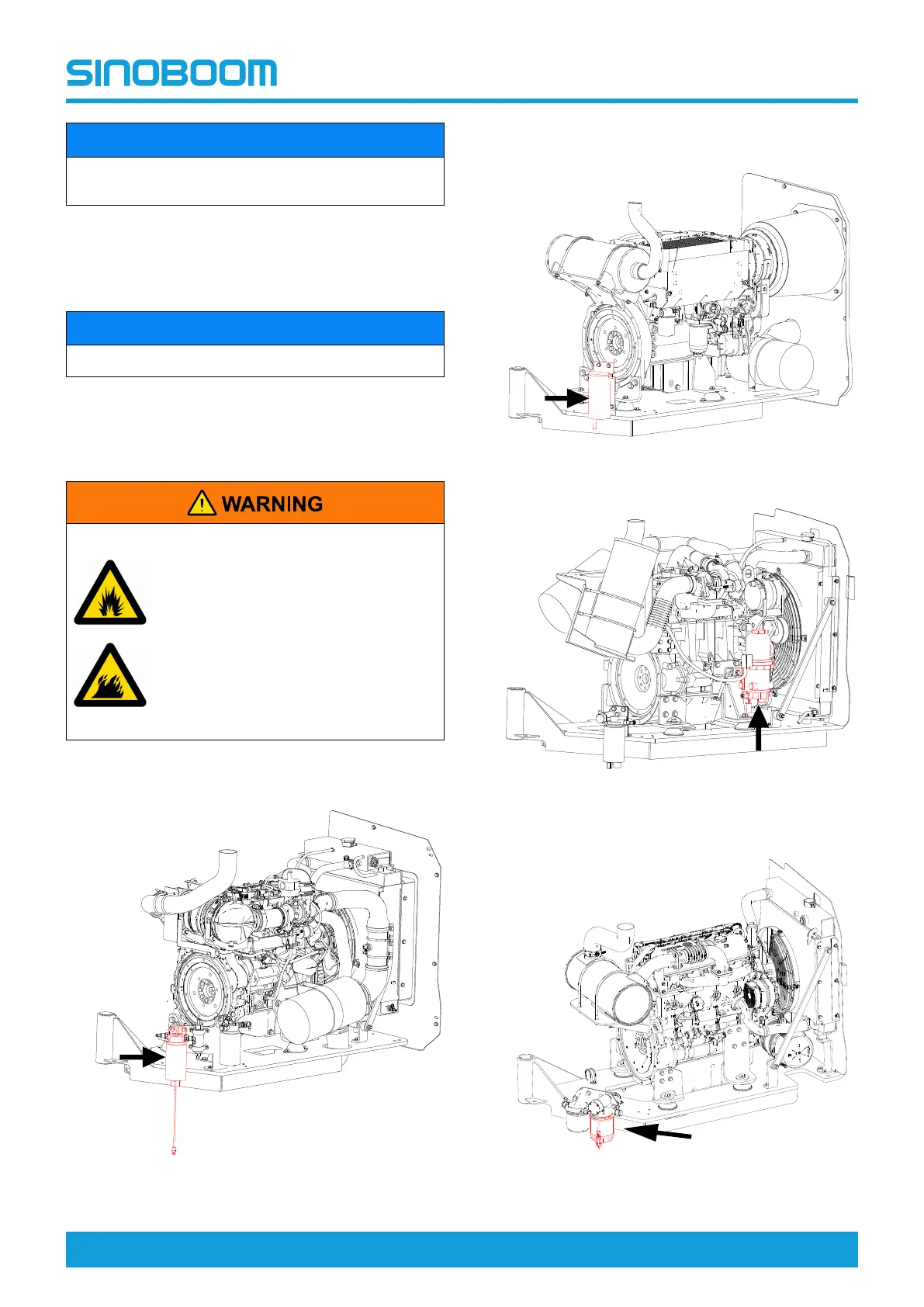 SINOBOOM

WARNING