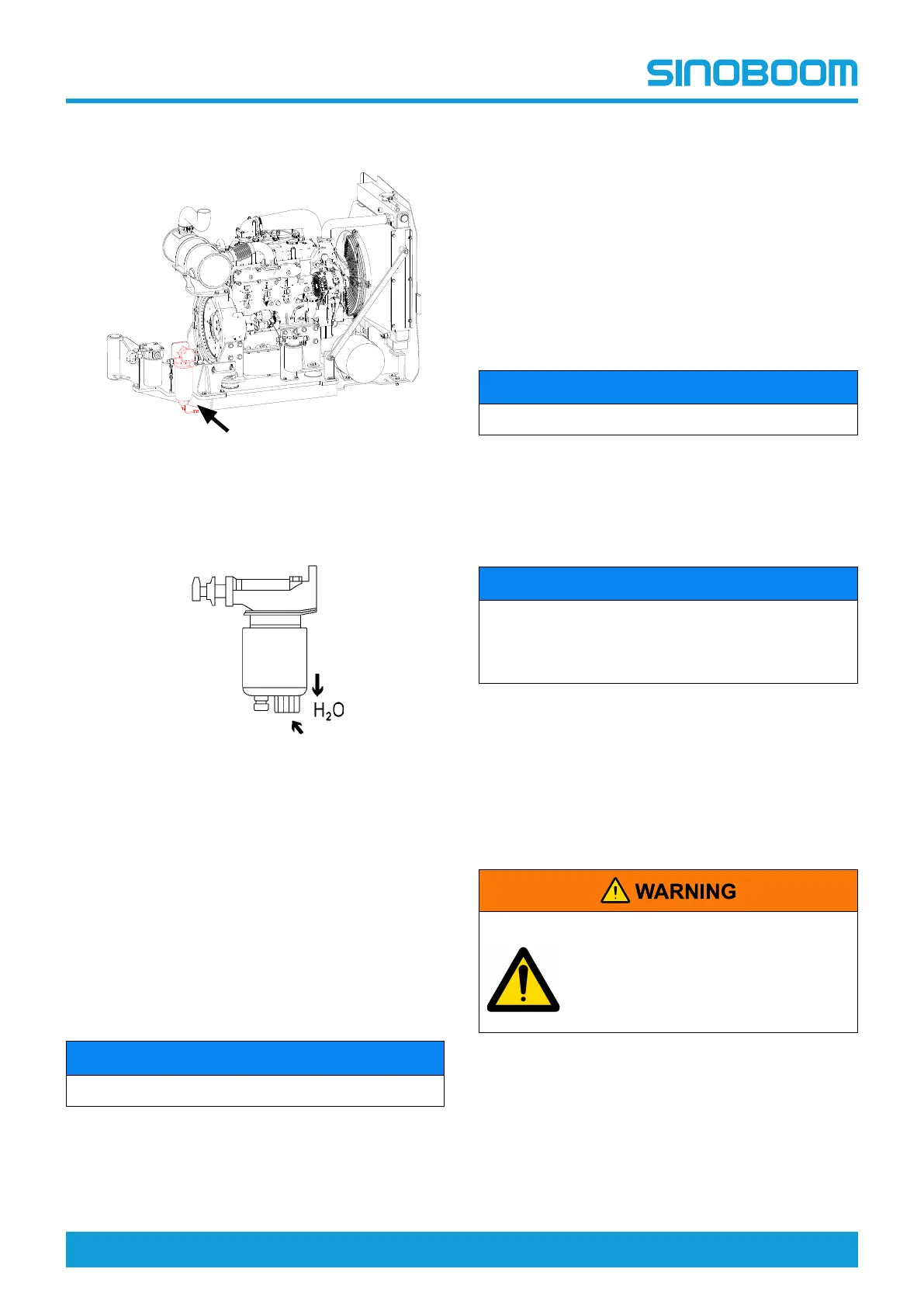 SINOBOOM

$H_2O$

WARNING