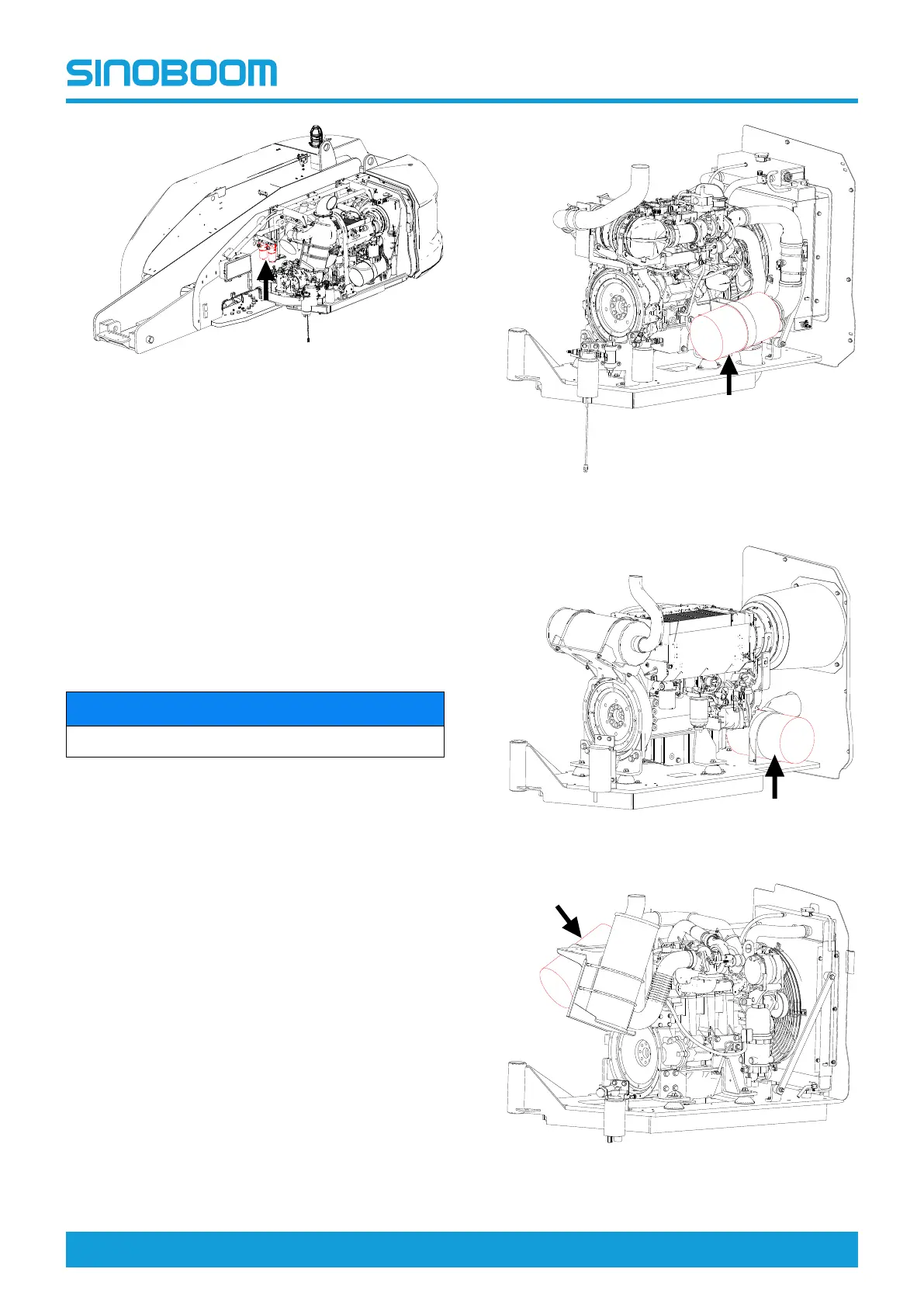 SINOBOOM