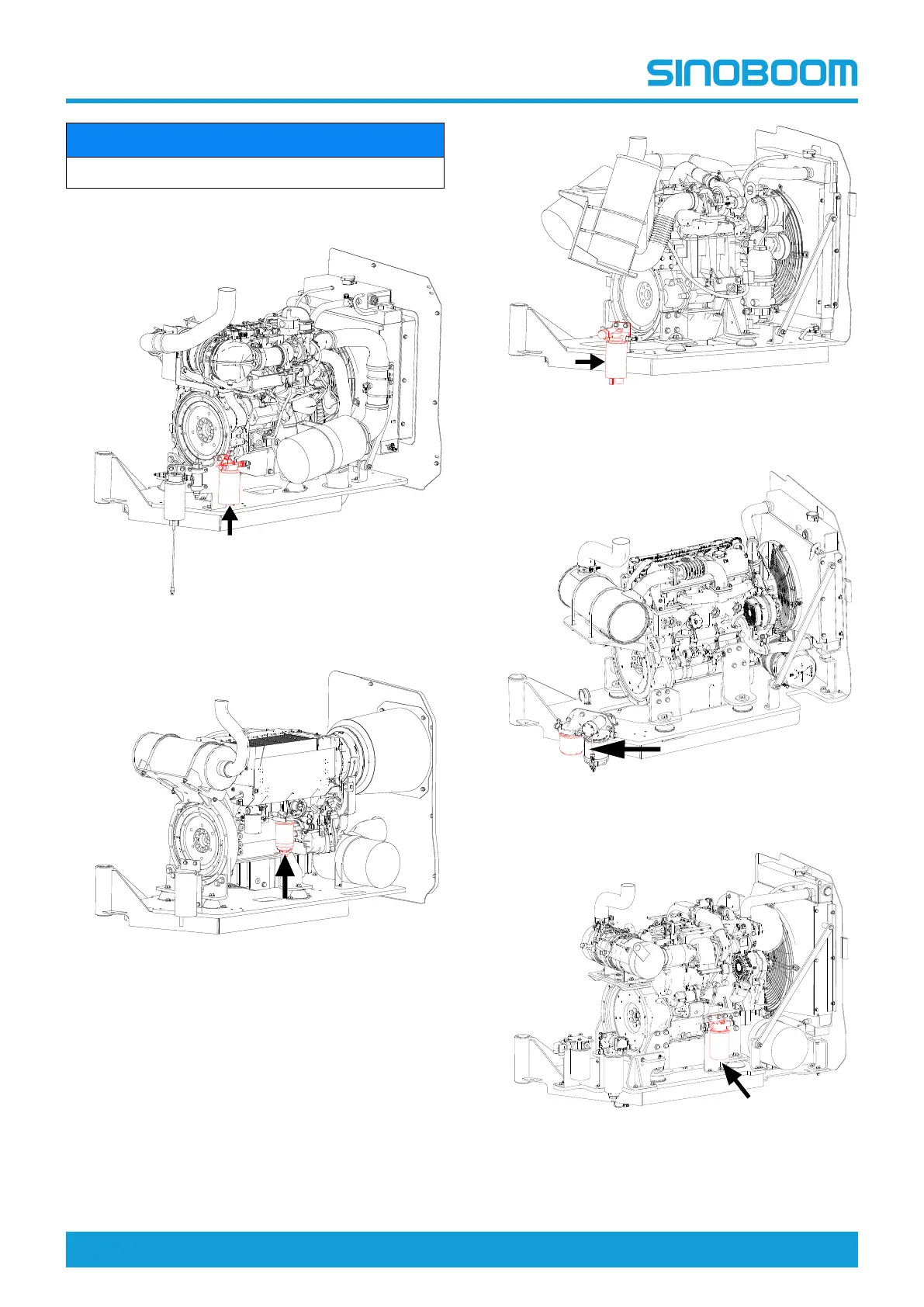 SINOBOOM