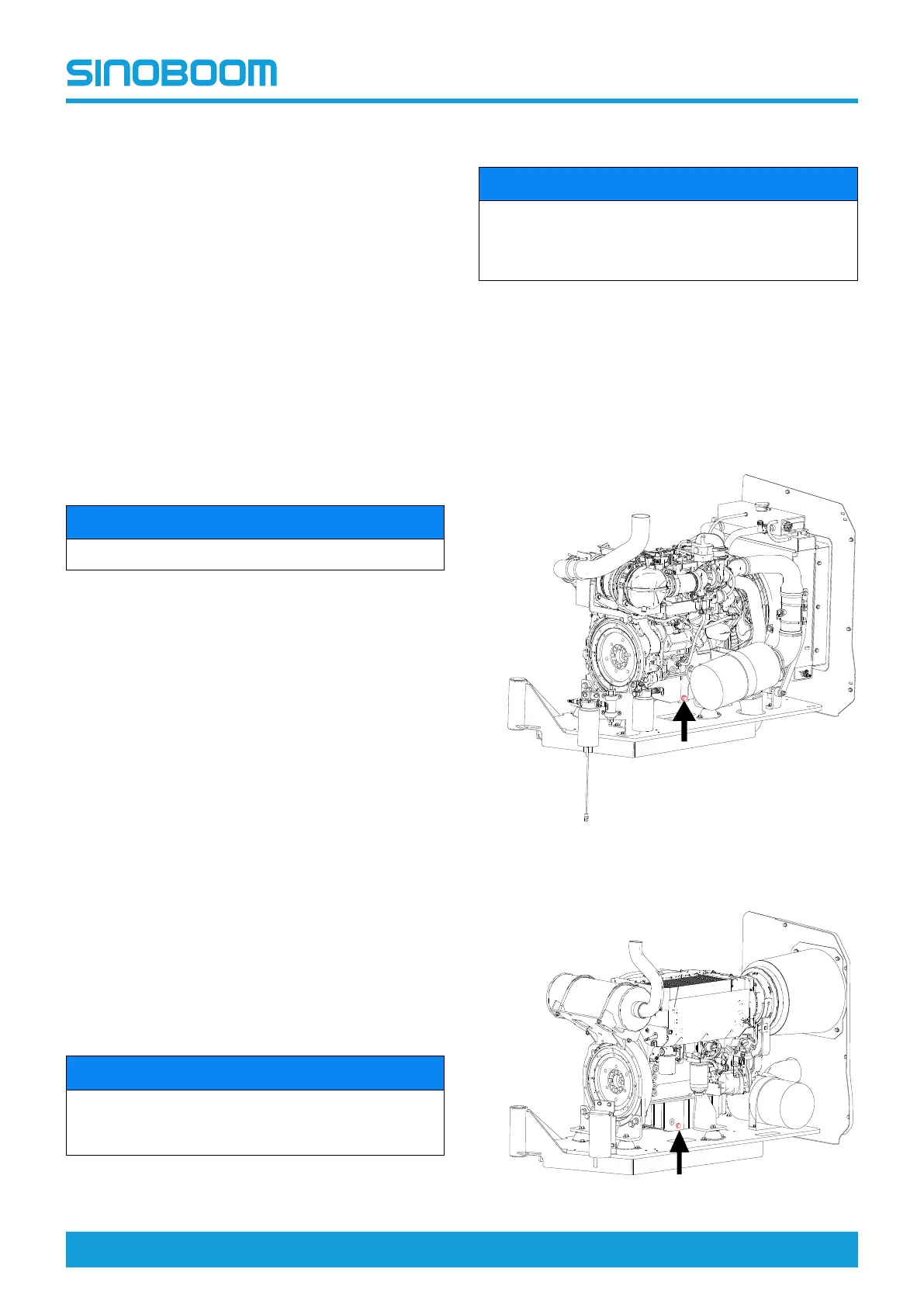 SINOBOOM